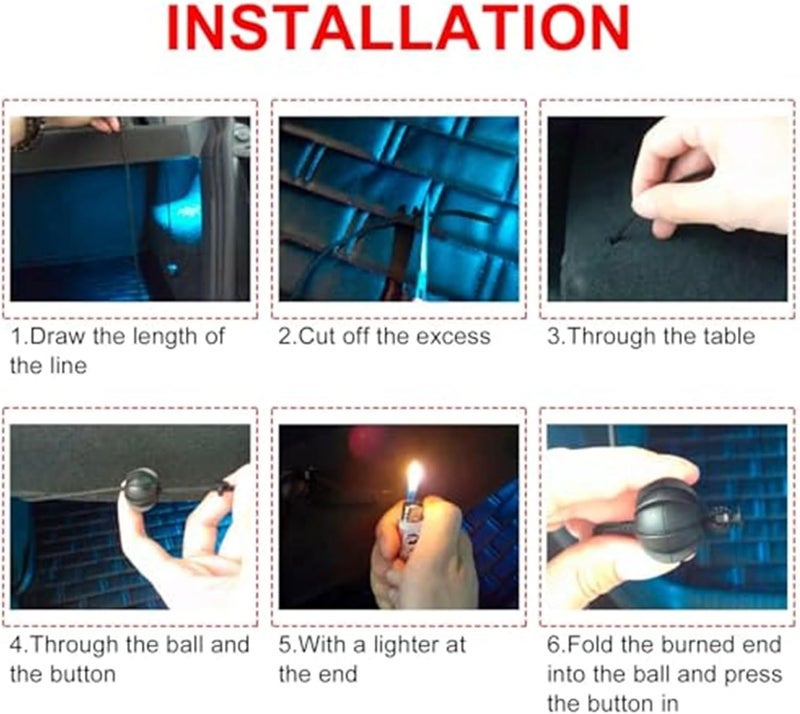 INSTALLATION

1.Draw the length of the line

2.Cut off the excess

3.Through the table

4.Through the ball and the button

5.With a lighter at the end

6.Fold the burned end into the ball and press the button in