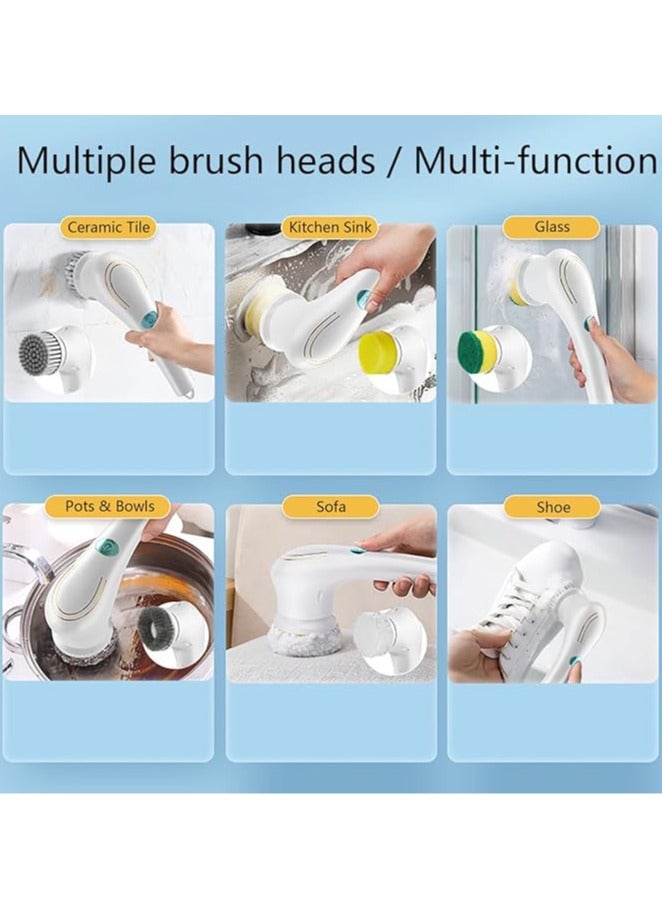 Multiple brush heads / Multi-function

Ceramic Tile

Kitchen Sink

Glass

Pots & Bowls

Sofa

Shoe