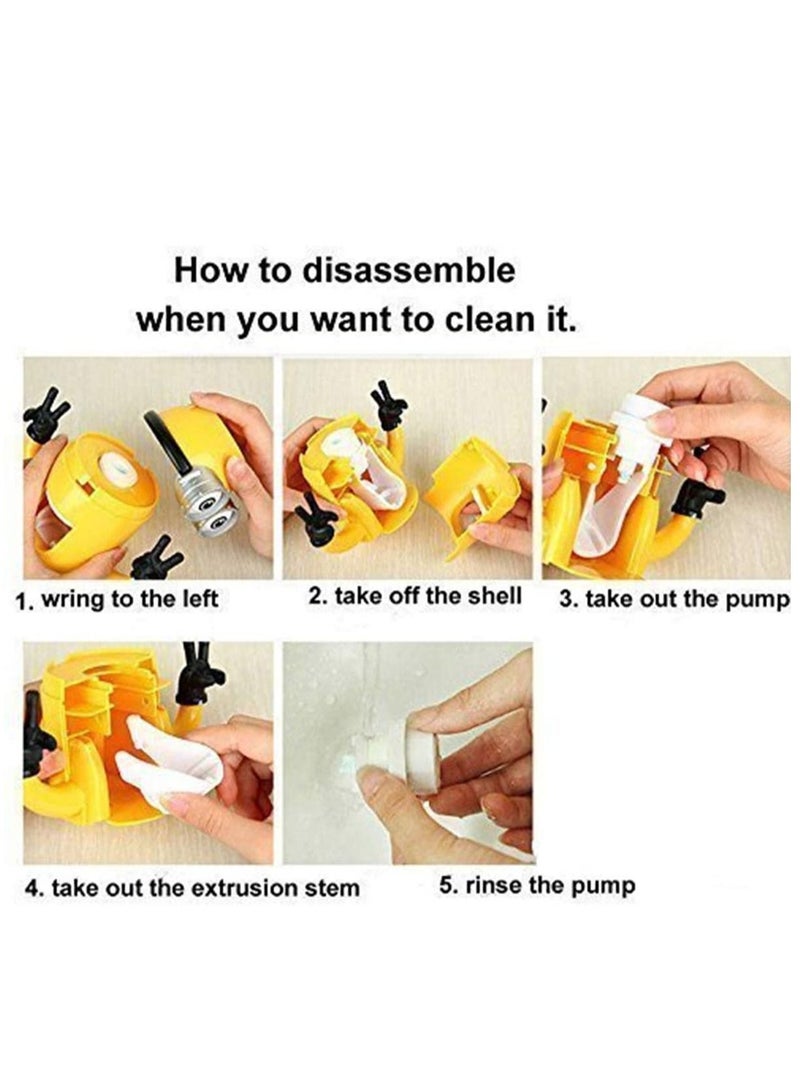 How to disassemble
when you want to clean it.

1. wring to the left

2. take off the shell

3. take out the pump

4. take out the extrusion stem

5. rinse the pump