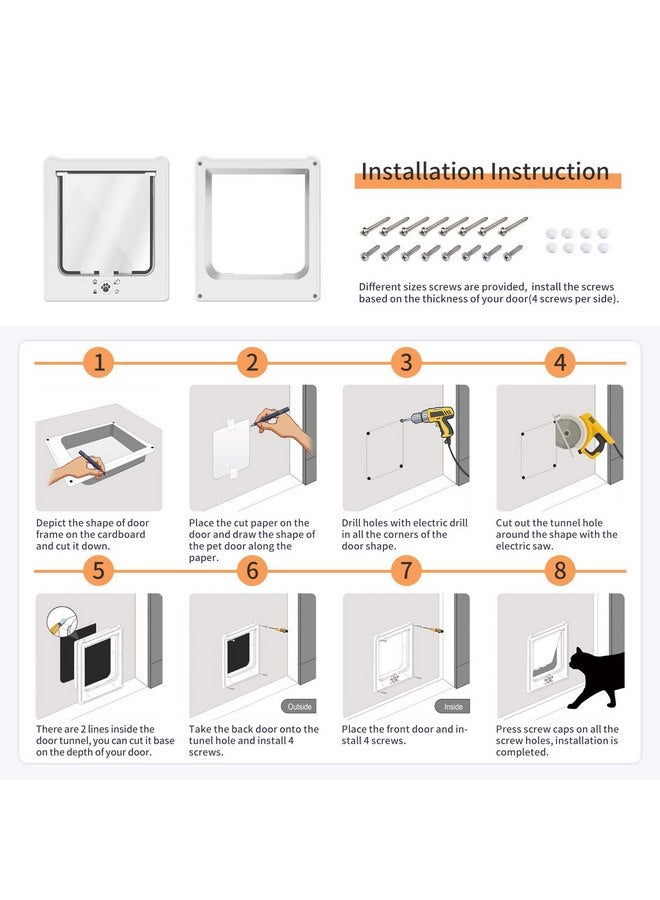 Installation Instruction

Different sizes screws are provided, install the screws based on the thickness of your door(4 screws per side).

1

Depict the shape of door frame on the cardboard and cut it down.

2

Place the cut paper on the door and draw the shape of the pet door along the paper.

3

Drill holes with electric drill in all the corners of the door shape.

4

Cut out the tunnel hole around the shape with the electric saw.

5

There are 2 lines inside the door tunnel, you can cut it base on the depth of your door.

6

Outside

Take the back door onto the tunel hole and install 4 screws.

7

Inside

Place the front door and install 4 screws.

8

Press screw caps on all the screw holes, installation is completed.