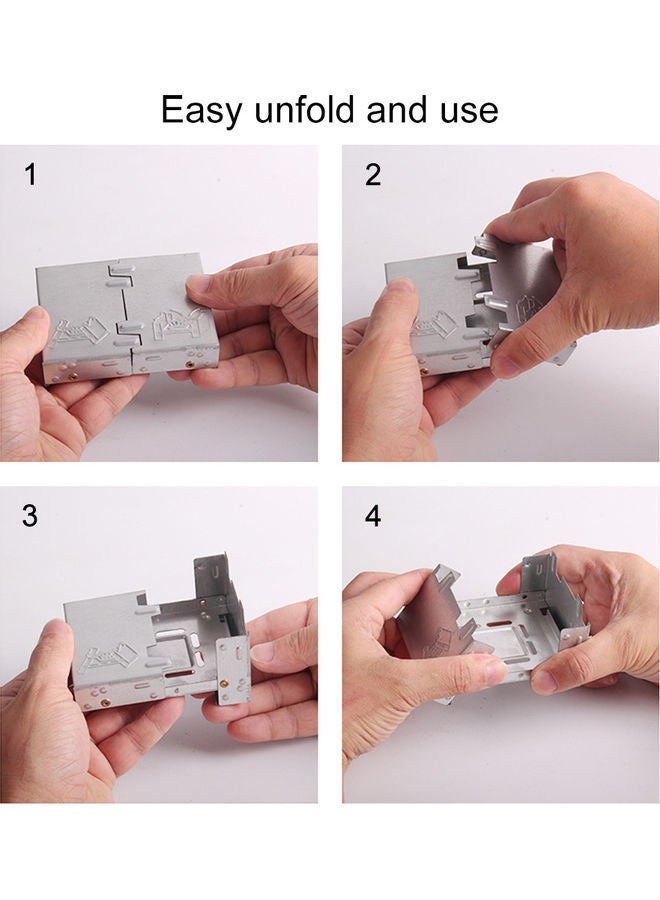 Easy unfold and use

1

2

3

4