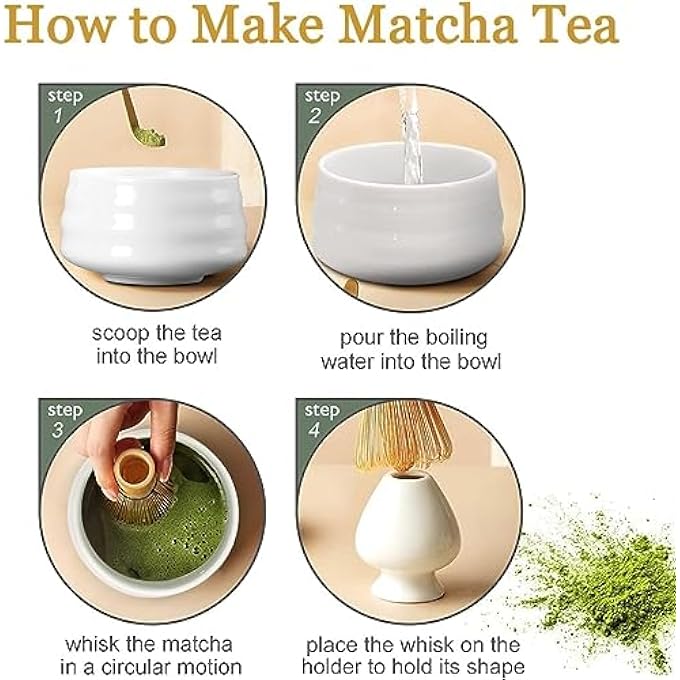 How to Make Matcha Tea

step 1

scoop the tea into the bowl

step 2

pour the boiling water into the bowl

step 3

whisk the matcha in a circular motion

step 4

place the whisk on the holder to hold its shape