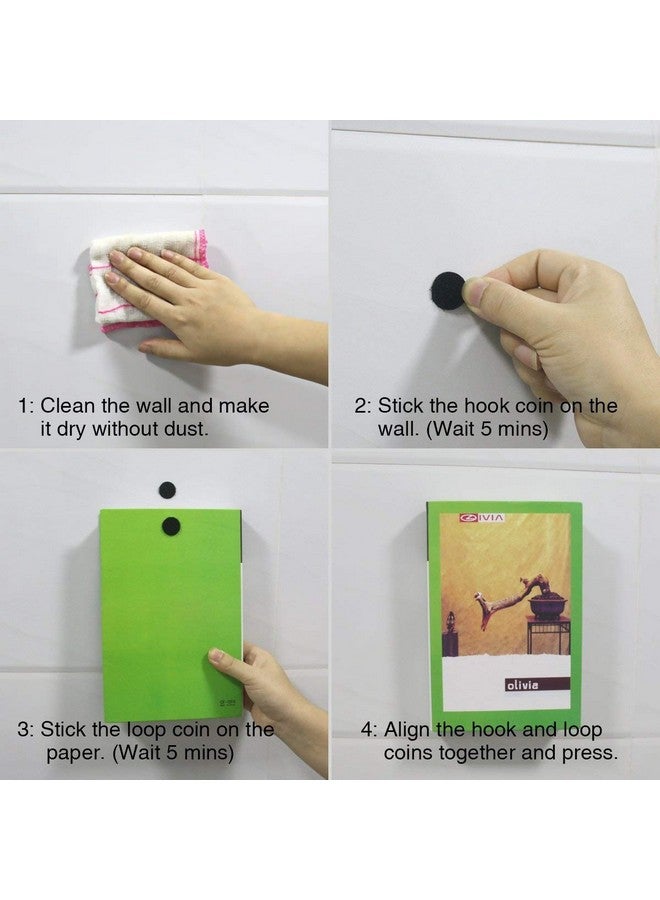 1: Clean the wall and make it dry without dust.

2: Stick the hook coin on the wall. (Wait 5 mins)

3: Stick the loop coin on the paper. (Wait 5 mins)

OLIVIA

olivia

4: Align the hook and loop coins together and press.