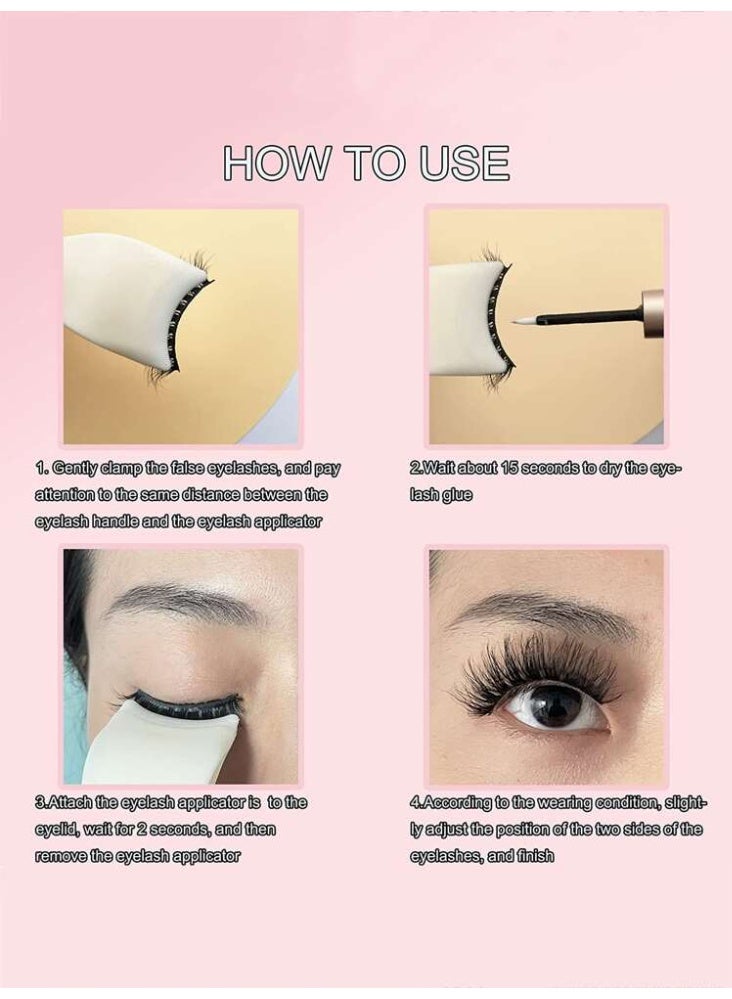 HOW TO USE

1. Gently clamp the false eyelashes, and pay attention to the same distance between the eyelash handle and the eyelash applicator

2.Wait about 15 seconds to dry the eyelash glue

3.Attach the eyelash applicator is to the eyelid, wait for 2 seconds, and then remove the eyelash applicator

4.According to the wearing condition, slightly adjust the position of the two sides of the eyelashes, and finish