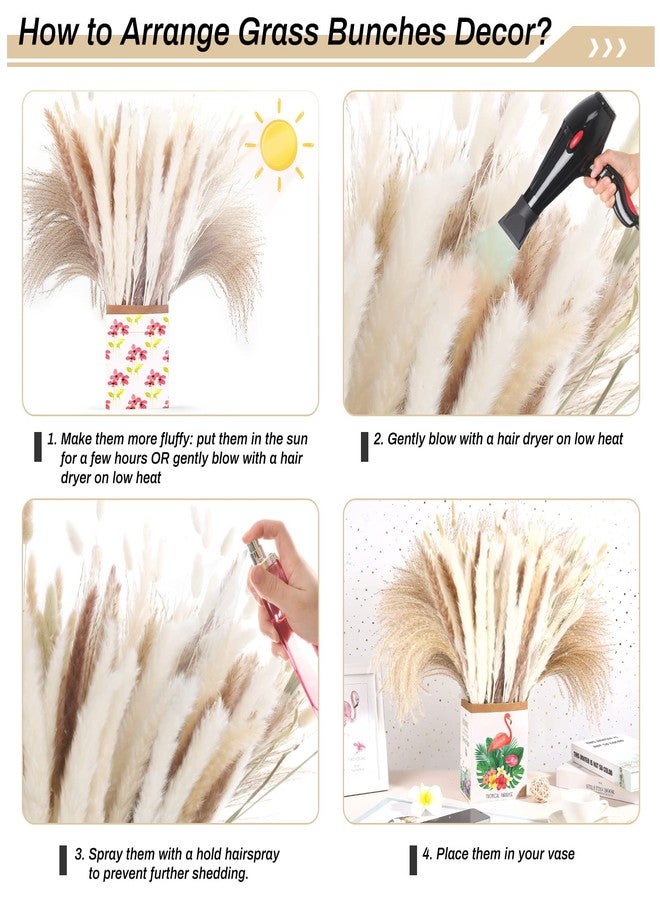 How to Arrange Grass Bunches Decor?

1. Make them more fluffy: put them in the sun for a few hours OR gently blow with a hair dryer on low heat

2. Gently blow with a hair dryer on low heat

3. Spray them with a hold hairspray to prevent further shedding.

4. Place them in your vase