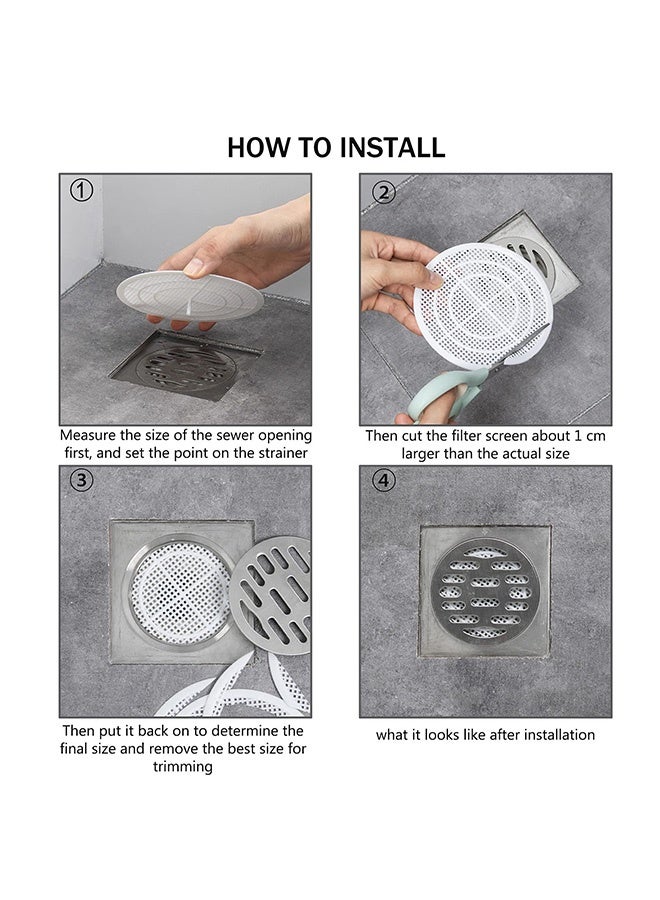 HOW TO INSTALL

①

Measure the size of the sewer opening first, and set the point on the strainer

②

Then cut the filter screen about 1 cm larger than the actual size

③

Then put it back on to determine the final size and remove the best size for trimming

④

what it looks like after installation