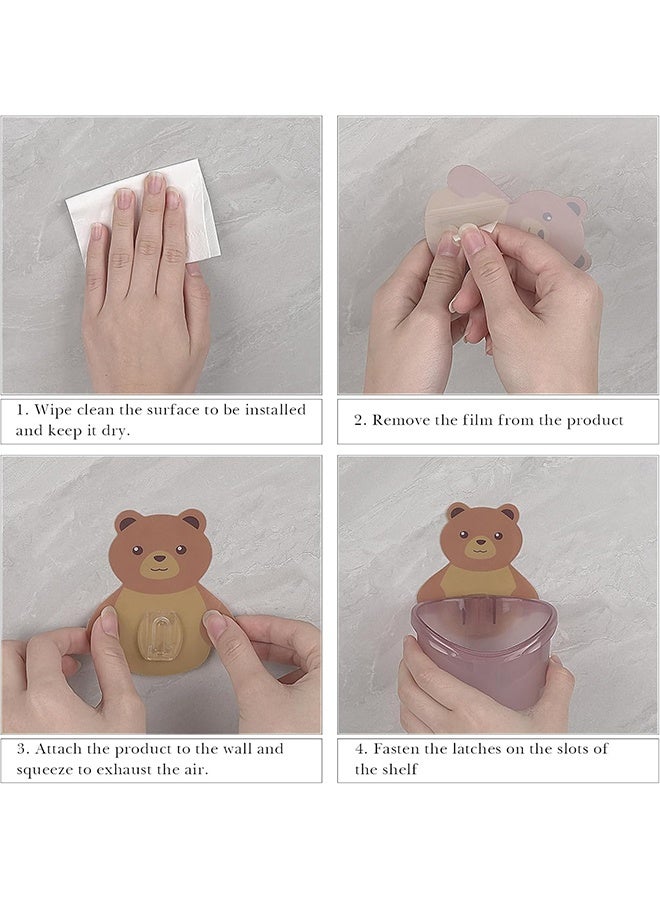 1. Wipe clean the surface to be installed and keep it dry.

2. Remove the film from the product

3. Attach the product to the wall and squeeze to exhaust the air.

4. Fasten the latches on the slots of the shelf