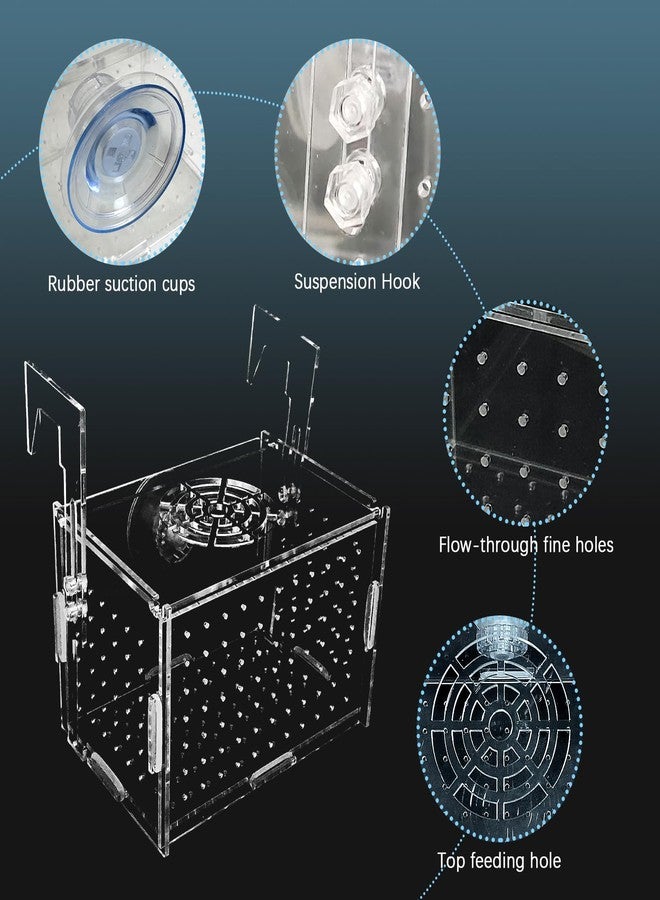 Rubber suction cups

Suspension Hook

Flow-through fine holes

Top feeding hole