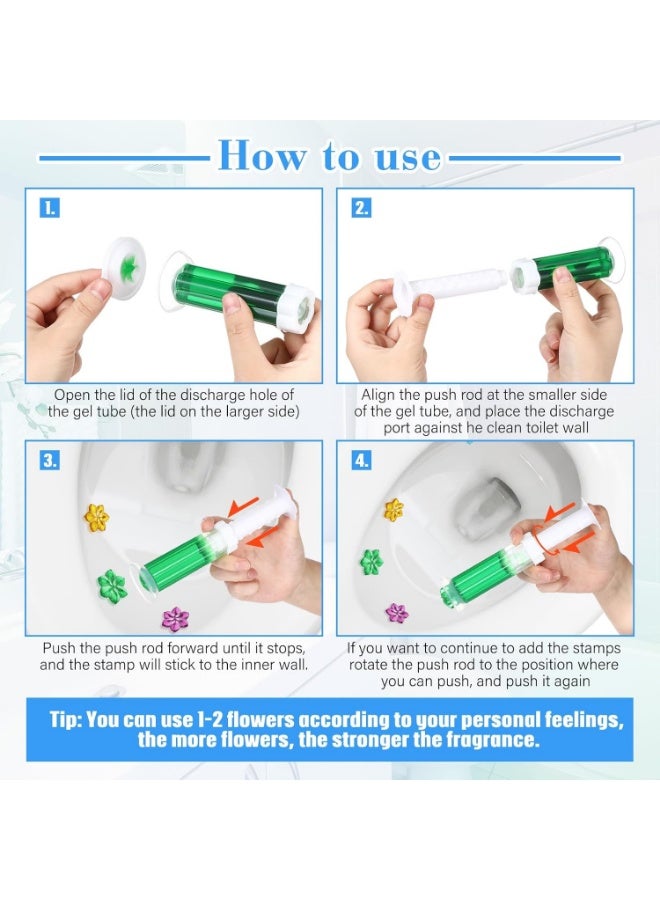 How to use

1.

Open the lid of the discharge hole of the gel tube (the lid on the larger side)

2.

Align the push rod at the smaller side of the gel tube, and place the discharge port against he clean toilet wall

3.

Push the push rod forward until it stops, and the stamp will stick to the inner wall.

4.

If you want to continue to add the stamps rotate the push rod to the position where you can push, and push it again

Tip: You can use 1-2 flowers according to your personal feelings, the more flowers, the stronger the fragrance.