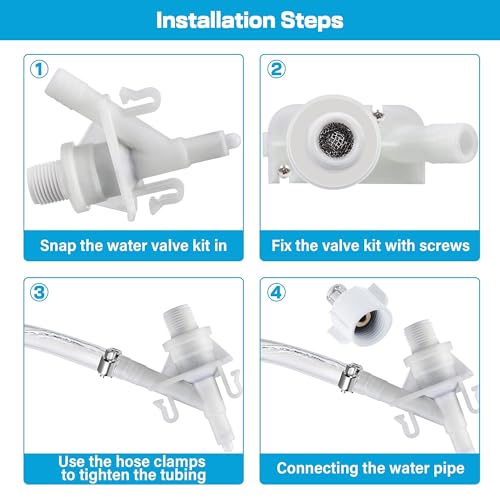 Installation Steps

1
Snap the water valve kit in

2
Fix the valve kit with screws

3
Use the hose clamps to tighten the tubing

4
Connecting the water pipe