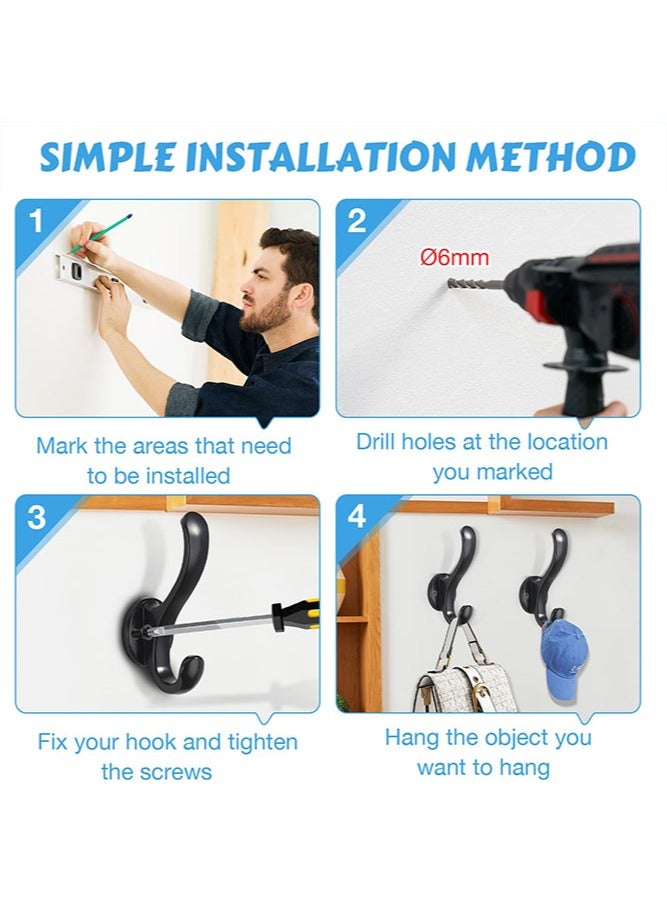 SIMPLE INSTALLATION METHOD

1

Mark the areas that need to be installed

2

Ø6mm

Drill holes at the location you marked

3

Fix your hook and tighten the screws

4

Hang the object you want to hang