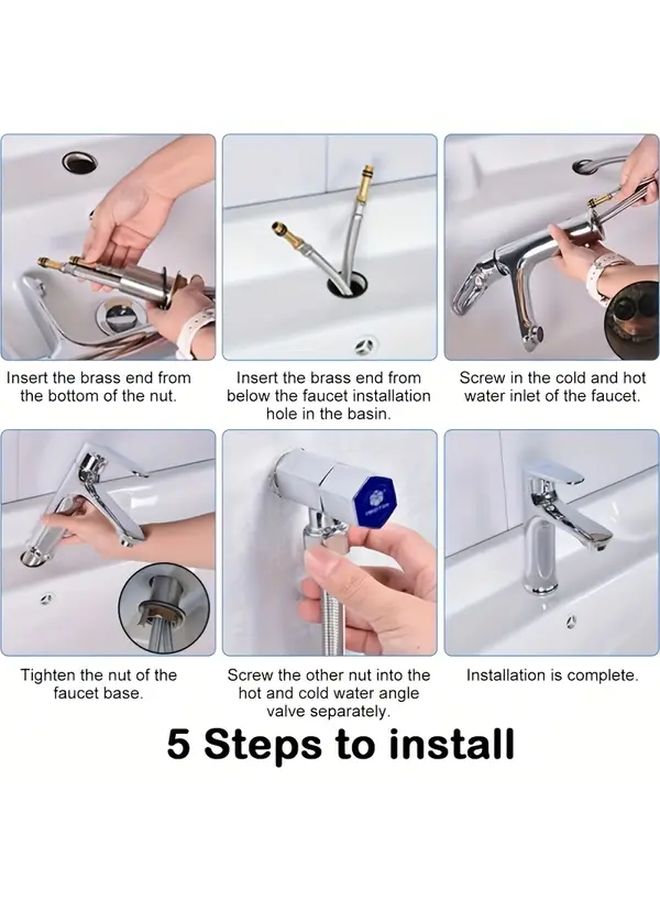 Insert the brass end from the bottom of the nut.

Insert the brass end from below the faucet installation hole in the basin.

Screw in the cold and hot water inlet of the faucet.

Tighten the nut of the faucet base.

Screw the other nut into the hot and cold water angle valve separately.

Installation is complete.

5 Steps to install