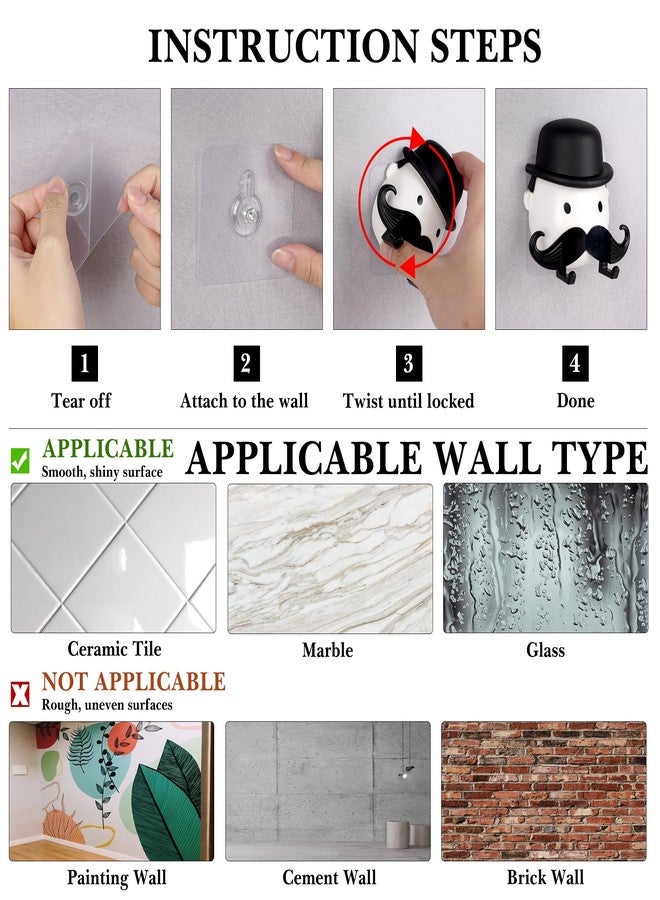 INSTRUCTION STEPS

1
Tear off

2
Attach to the wall

3
Twist until locked

4
Done

APPLICABLE
Smooth, shiny surface

APPLICABLE WALL TYPE

Ceramic Tile

Marble

Glass

NOT APPLICABLE
Rough, uneven surfaces

Painting Wall

Cement Wall

Brick Wall