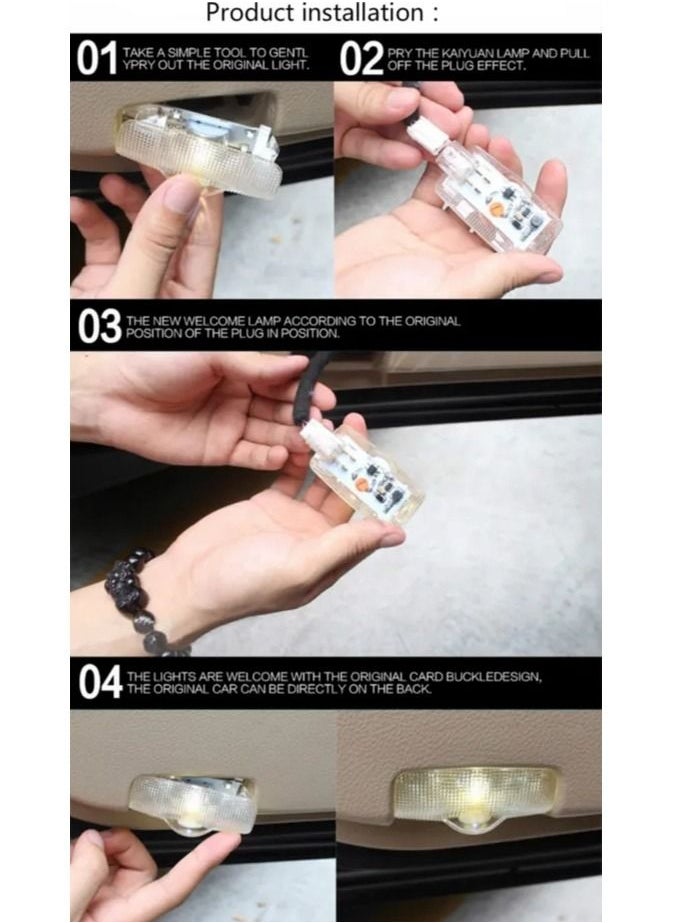 Product installation :

01 TAKE A SIMPLE TOOL TO GENTL YPRY OUT THE ORIGINAL LIGHT.

02 PRY THE KAIYUAN LAMP AND PULL OFF THE PLUG EFFECT.

03 THE NEW WELCOME LAMP ACCORDING TO THE ORIGINAL POSITION OF THE PLUG IN POSITION.

04 THE LIGHTS ARE WELCOME WITH THE ORIGINAL CARD BUCKLEDESIGN, THE ORIGINAL CAR CAN BE DIRECTLY ON THE BACK.