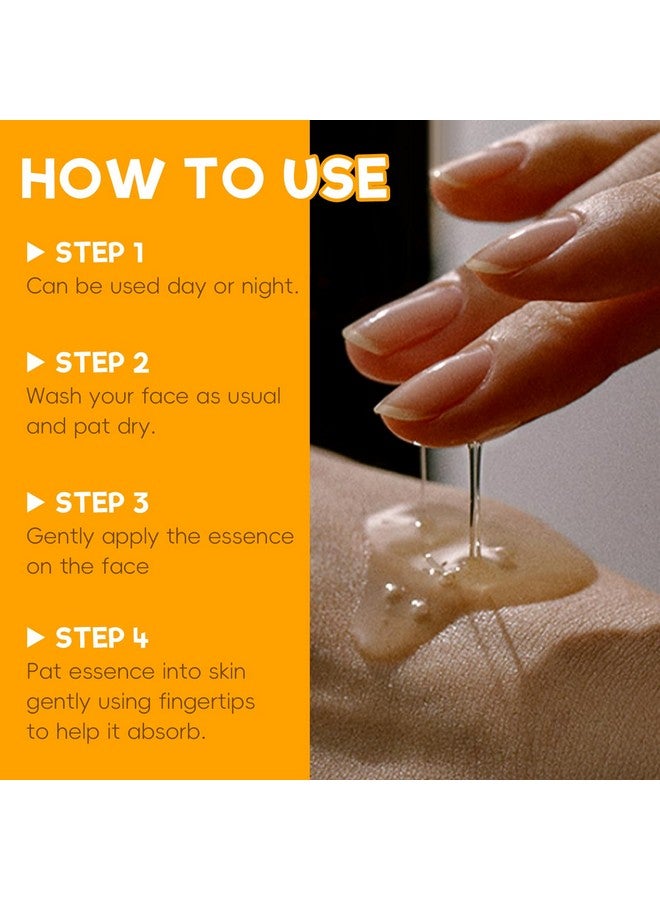 HOW TO USE

▶ STEP 1
Can be used day or night.

▶ STEP 2
Wash your face as usual and pat dry.

▶ STEP 3
Gently apply the essence on the face

▶ STEP 4
Pat essence into skin gently using fingertips to help it absorb.