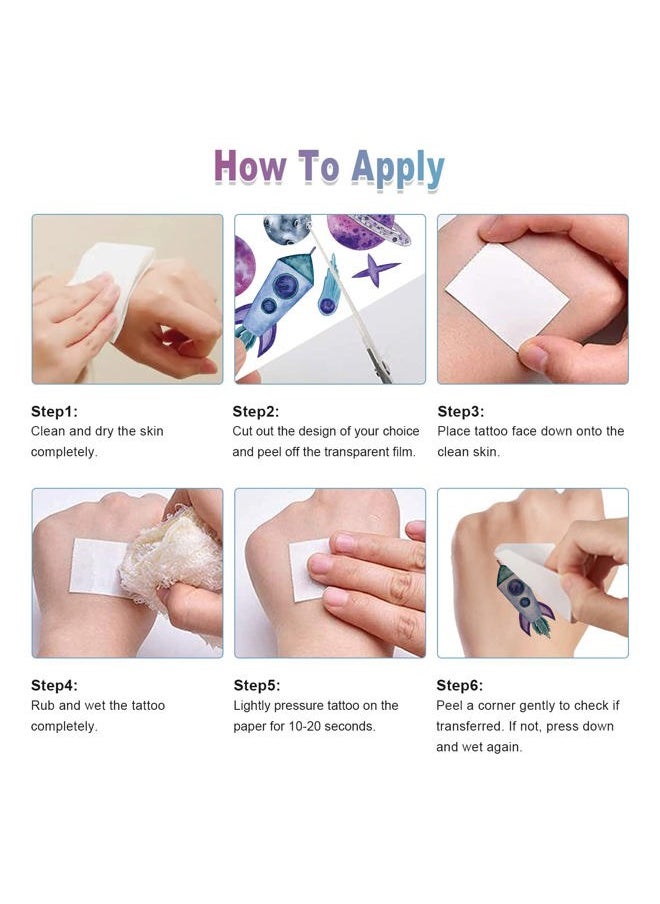 How To Apply

Step1:
Clean and dry the skin completely.

Step2:
Cut out the design of your choice and peel off the transparent film.

Step3:
Place tattoo face down onto the clean skin.

Step4:
Rub and wet the tattoo completely.

Step5:
Lightly pressure tattoo on the paper for 10-20 seconds.

Step6:
Peel a corner gently to check if transferred. If not, press down and wet again.