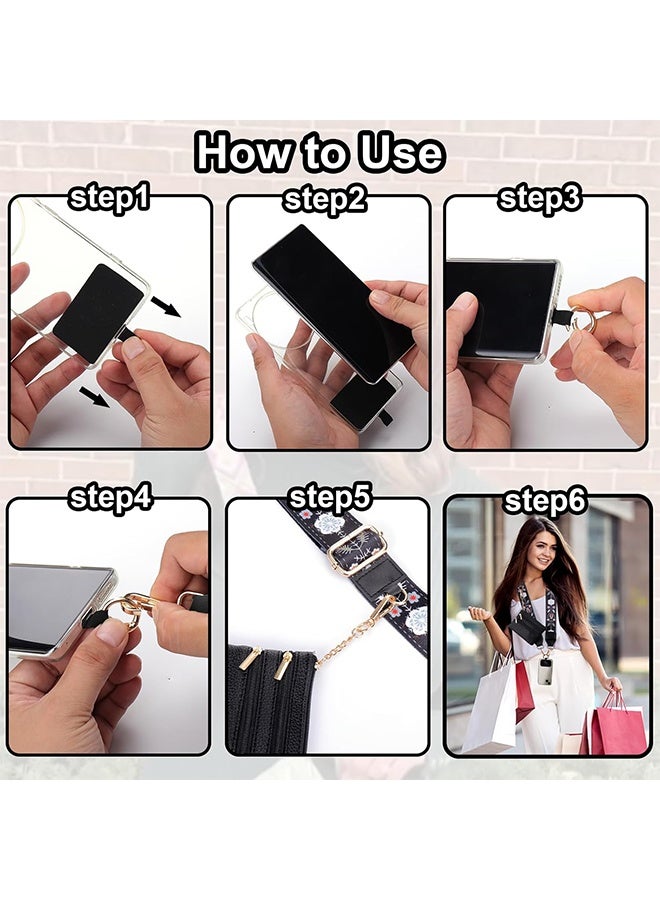 How to Use

step1

step2

step3

step4

step5

step6