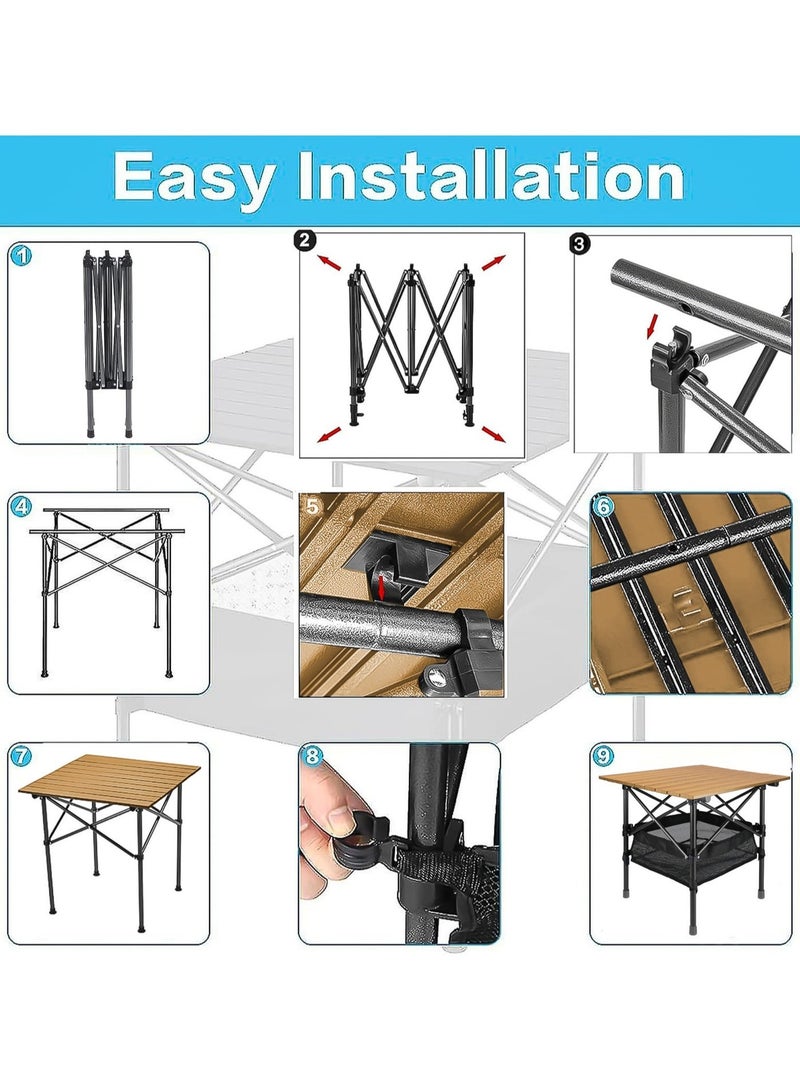 Easy Installation

1

2

3

4

5

6

7

8

9