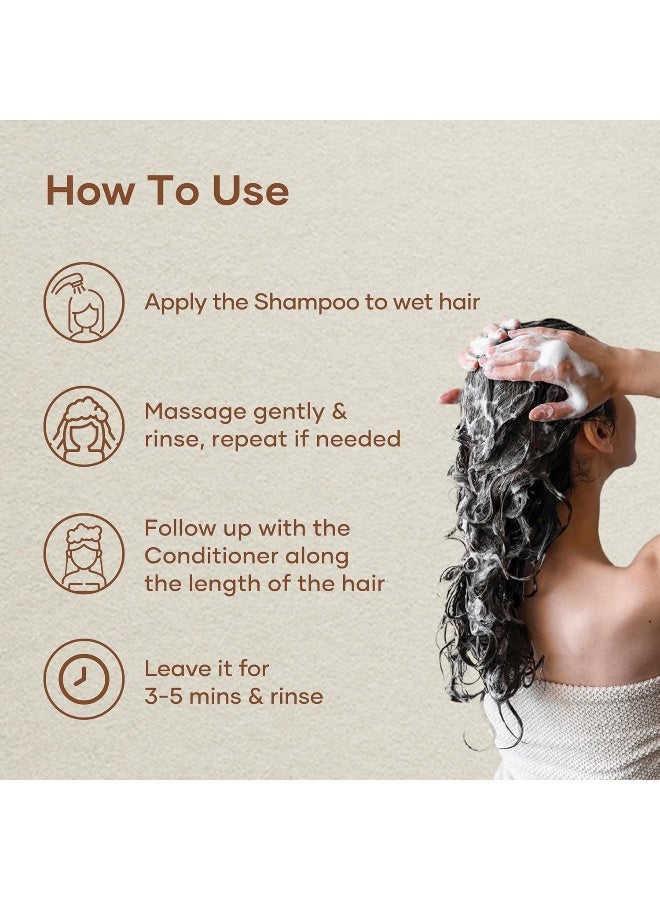 How To Use

Apply the Shampoo to wet hair

Massage gently & rinse, repeat if needed

Follow up with the Conditioner along the length of the hair

Leave it for 3-5 mins & rinse