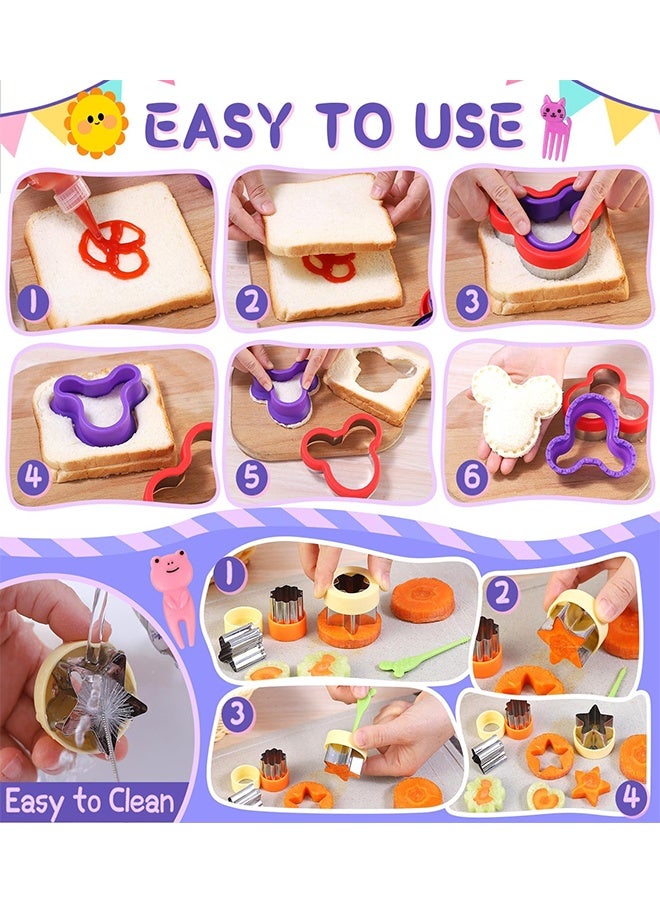 EASY TO USE

1

2

3

4

5

6

1

2

3

4

Easy to Clean