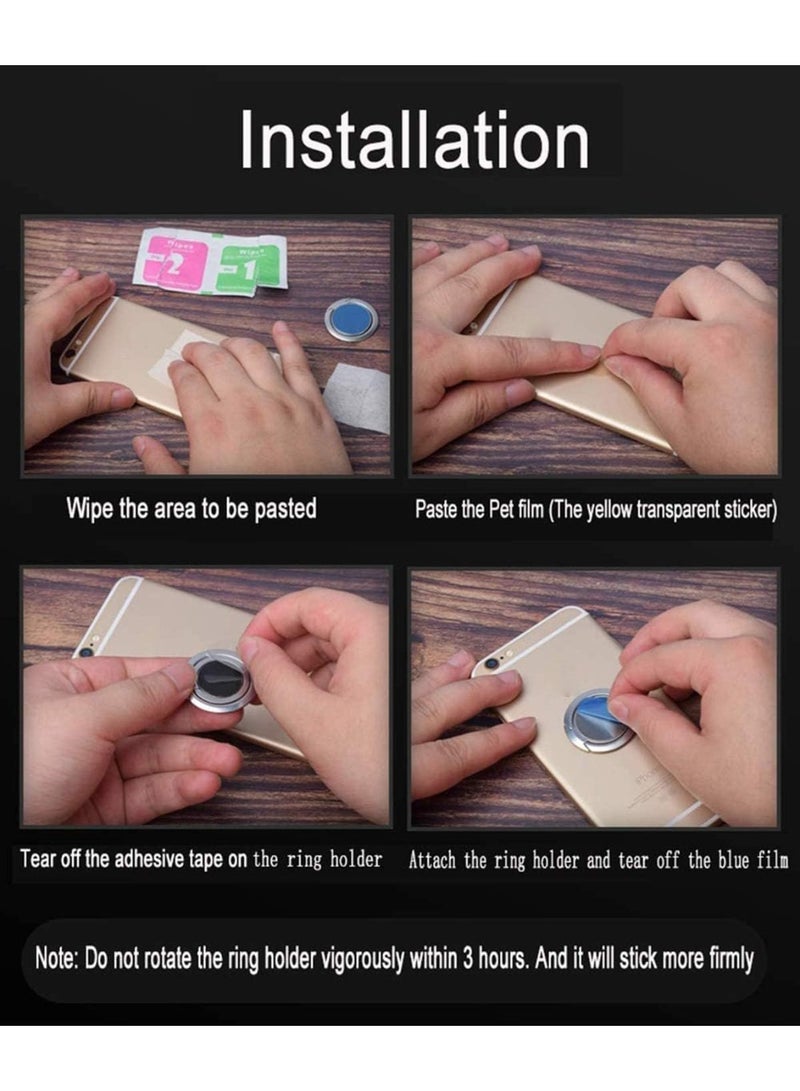 Installation

Wipes 2
Wipes 1

Wipe the area to be pasted

Paste the Pet film (The yellow transparent sticker)

Tear off the adhesive tape on the ring holder

Attach the ring holder and tear off the blue film

Note: Do not rotate the ring holder vigorously within 3 hours. And it will stick more firmly