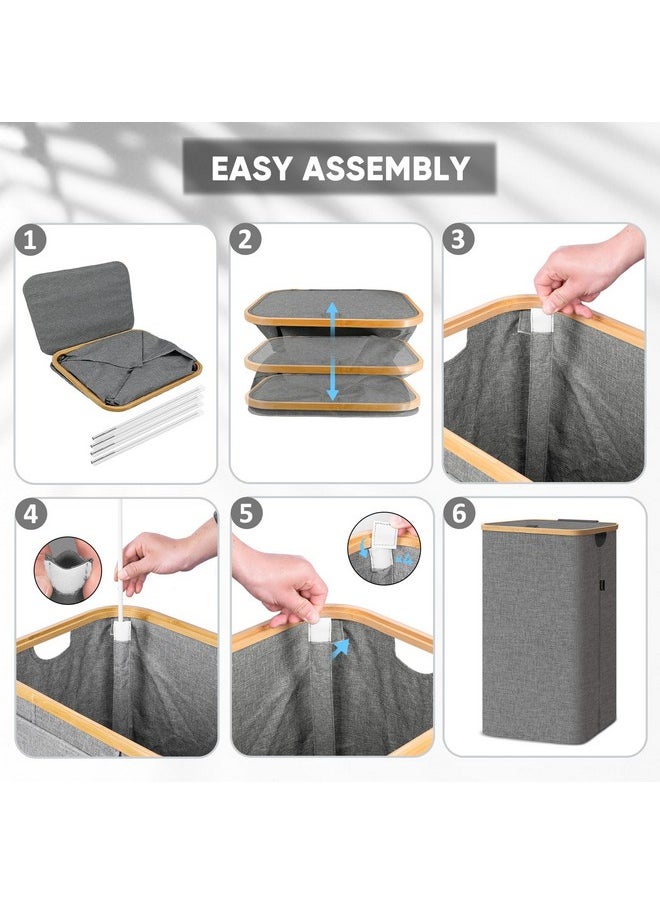 EASY ASSEMBLY

1

2

3

4

5

6