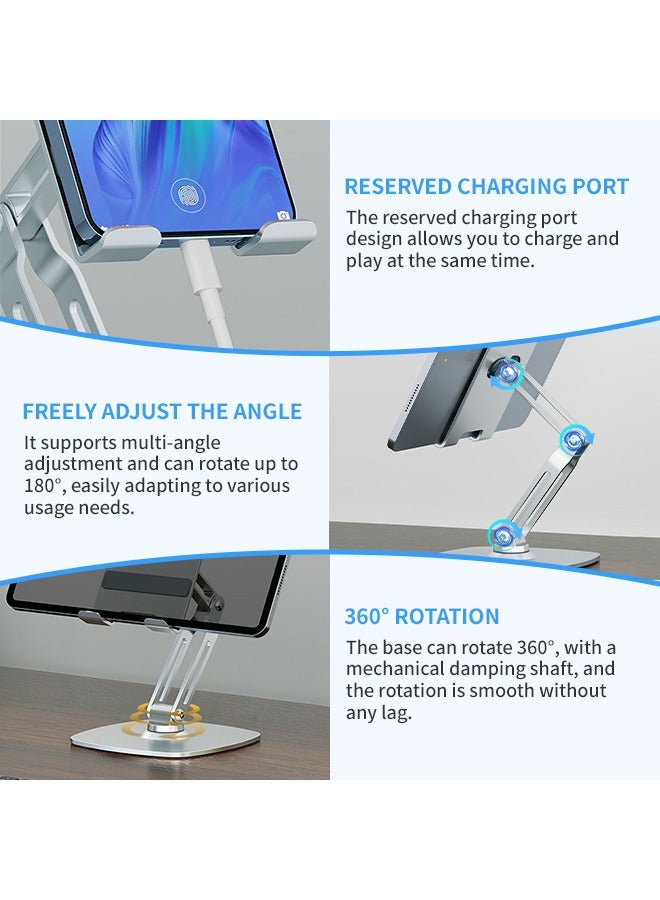 RESERVED CHARGING PORT

The reserved charging port design allows you to charge and play at the same time.

FREELY ADJUST THE ANGLE

It supports multi-angle adjustment and can rotate up to 180°, easily adapting to various usage needs.

360° ROTATION

The base can rotate 360°, with a mechanical damping shaft, and the rotation is smooth without any lag.