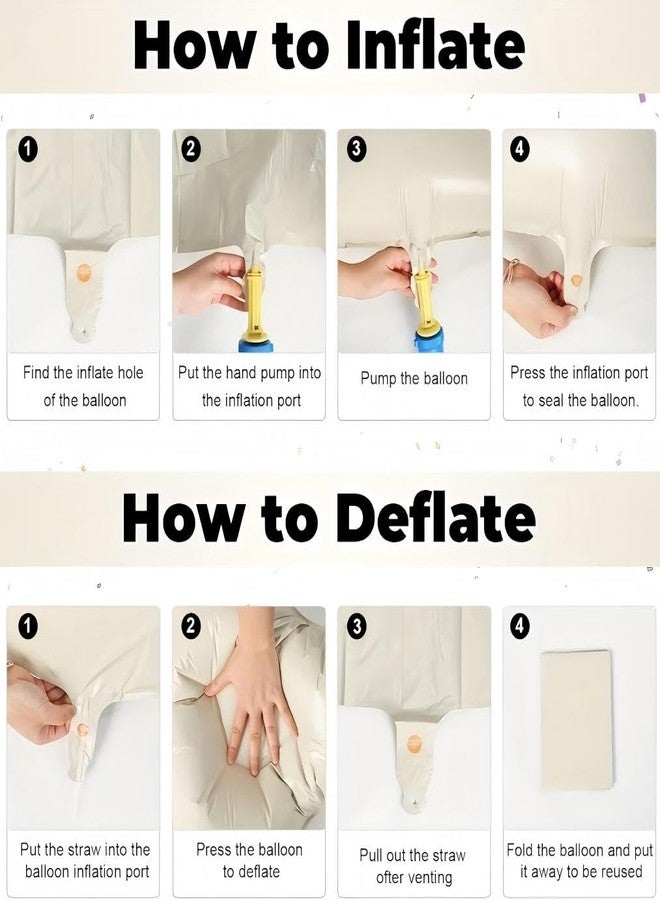 How to Inflate

1
Find the inflate hole of the balloon

2
Put the hand pump into the inflation port

3
Pump the balloon

4
Press the inflation port to seal the balloon.

How to Deflate

1
Put the straw into the balloon inflation port

2
Press the balloon to deflate

3
Pull out the straw ofter venting

4
Fold the balloon and put it away to be reused