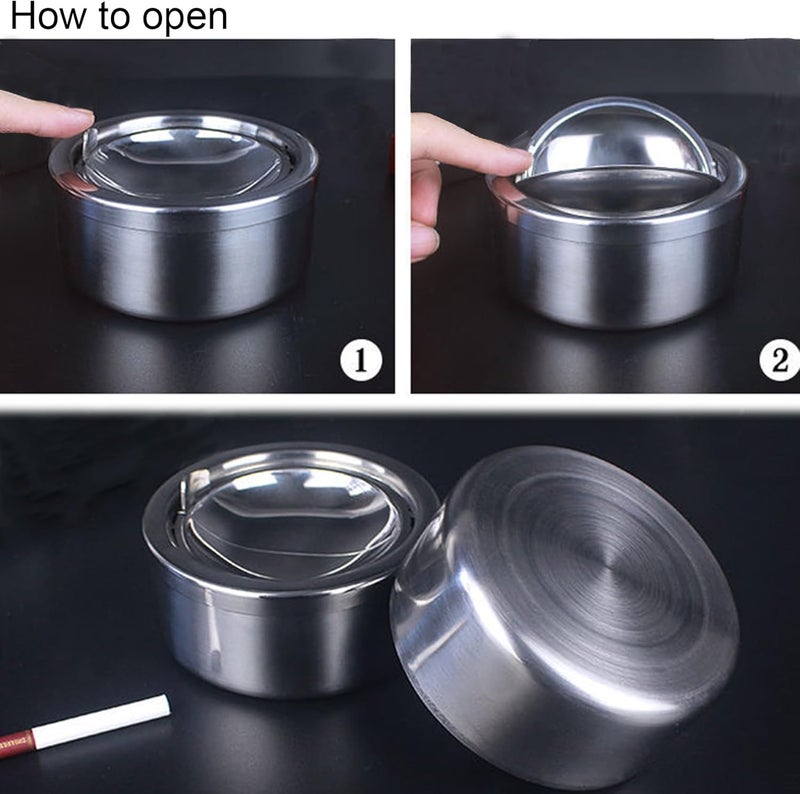 How to open

1

2