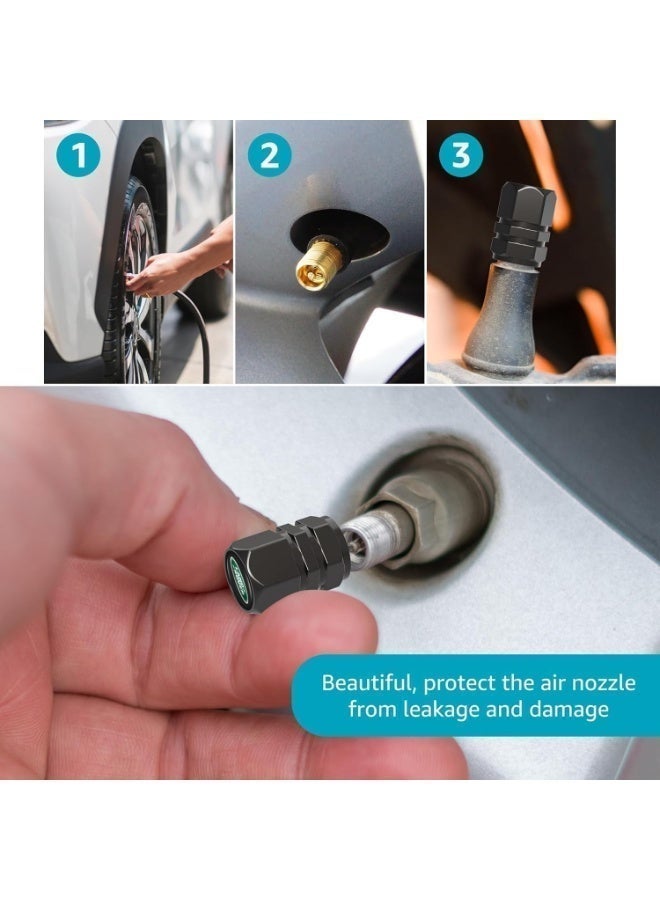 1

2

3

Beautiful, protect the air nozzle from leakage and damage