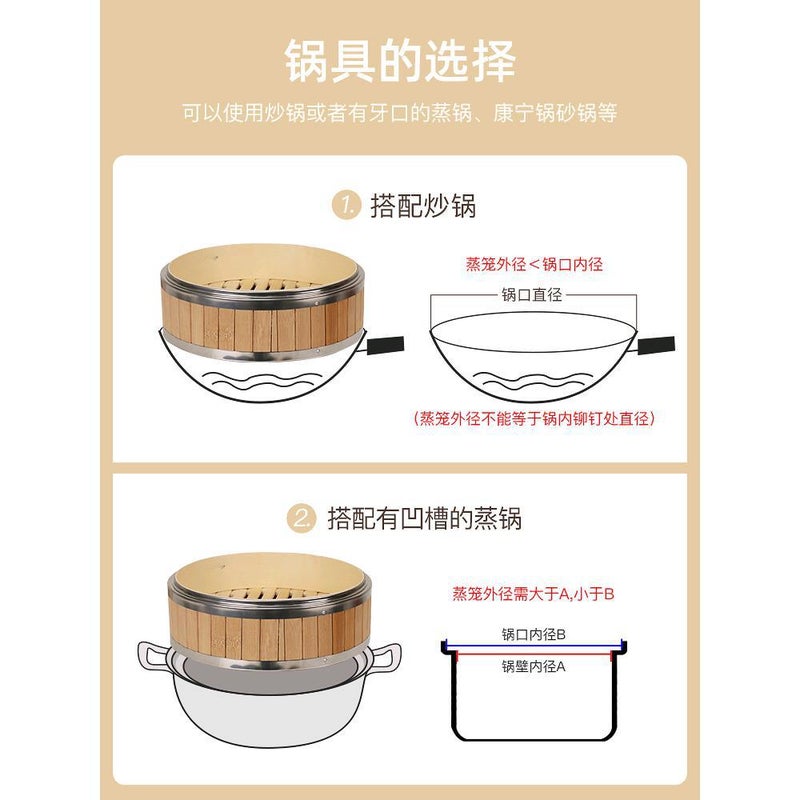 锅具的选择

可以使用炒锅或者有牙口的蒸锅、康宁锅砂锅等

1. 搭配炒锅

蒸笼外径＜锅口内径

锅口直径

（蒸笼外径不能等于锅内铆钉处直径）

2. 搭配有凹槽的蒸锅

蒸笼外径需大于A,小于B

锅口内径B

锅壁内径A