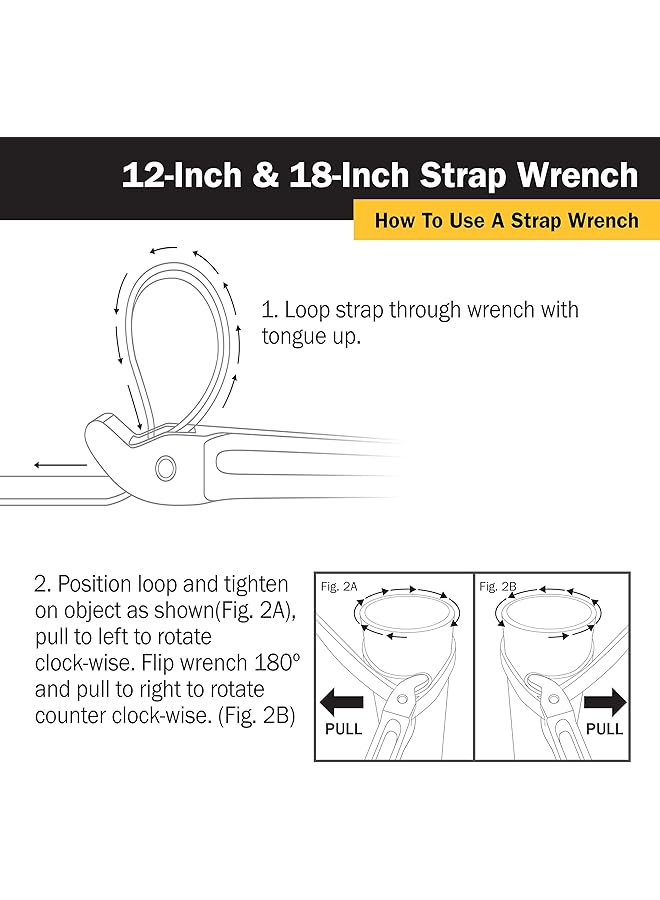 12-Inch & 18-Inch Strap Wrench

How To Use A Strap Wrench

1. Loop strap through wrench with tongue up.

2. Position loop and tighten on object as shown(Fig. 2A), pull to left to rotate clock-wise. Flip wrench 180º and pull to right to rotate counter clock-wise. (Fig. 2B)

Fig. 2A

PULL

Fig. 2B

PULL