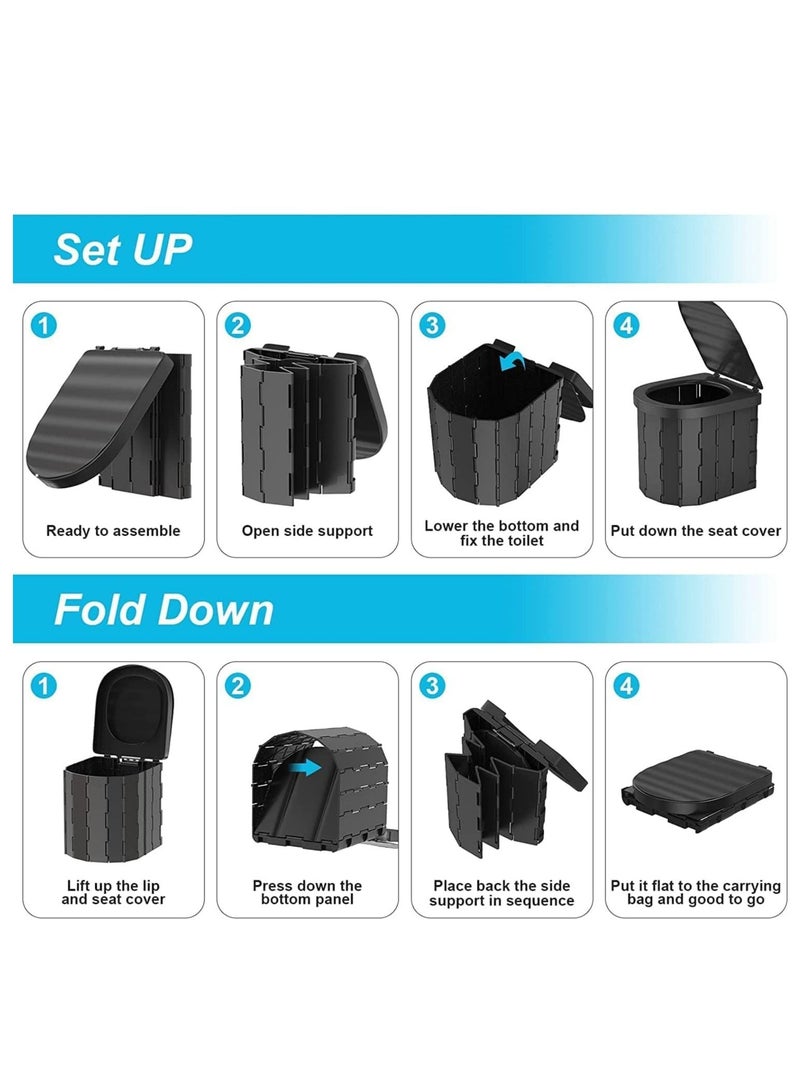 Set UP

1
Ready to assemble

2
Open side support

3
Lower the bottom and fix the toilet

4
Put down the seat cover

Fold Down

1
Lift up the lip and seat cover

2
Press down the bottom panel

3
Place back the side support in sequence

4
Put it flat to the carrying bag and good to go