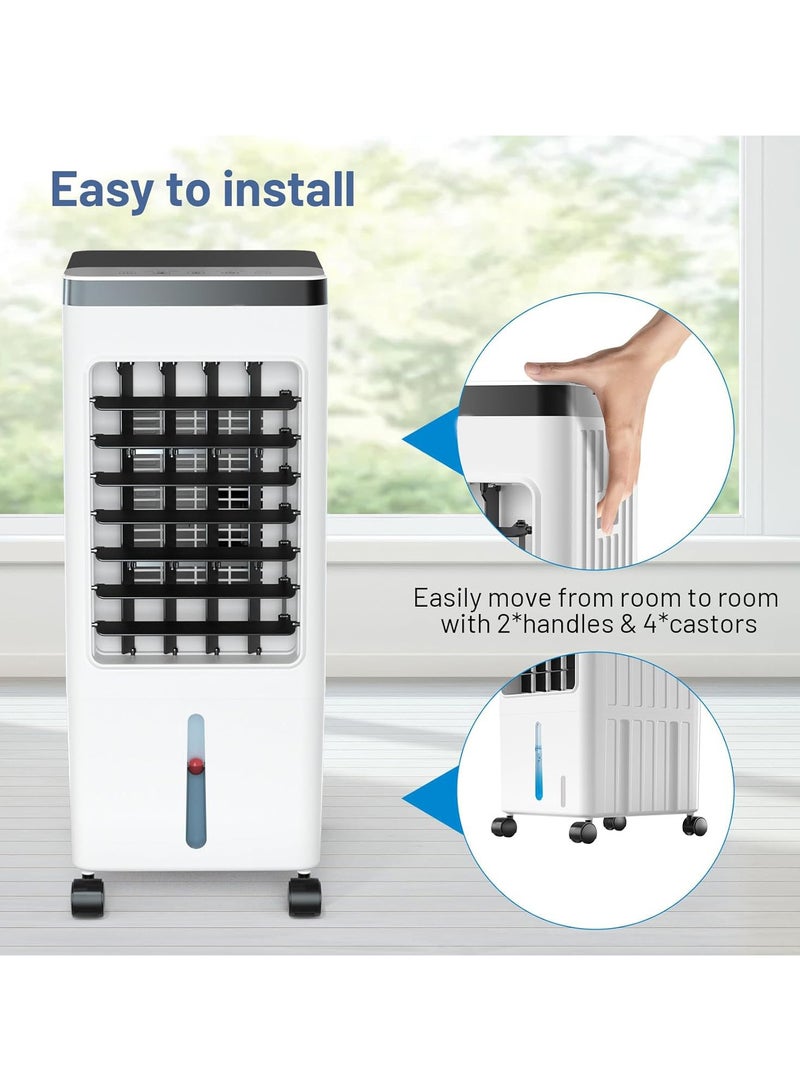 Easy to install

Easily move from room to room with 2*handles & 4*castors