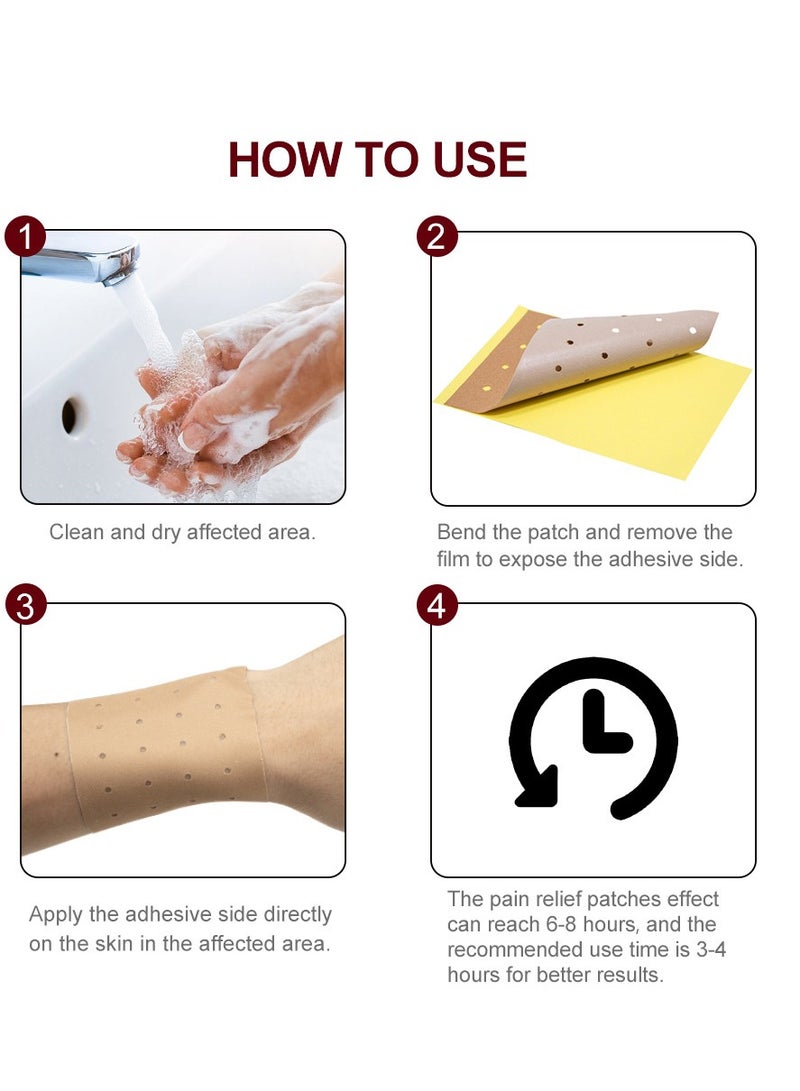 HOW TO USE

1

Clean and dry affected area.

2

Bend the patch and remove the film to expose the adhesive side.

3

Apply the adhesive side directly on the skin in the affected area.

4

The pain relief patches effect can reach 6-8 hours, and the recommended use time is 3-4 hours for better results.