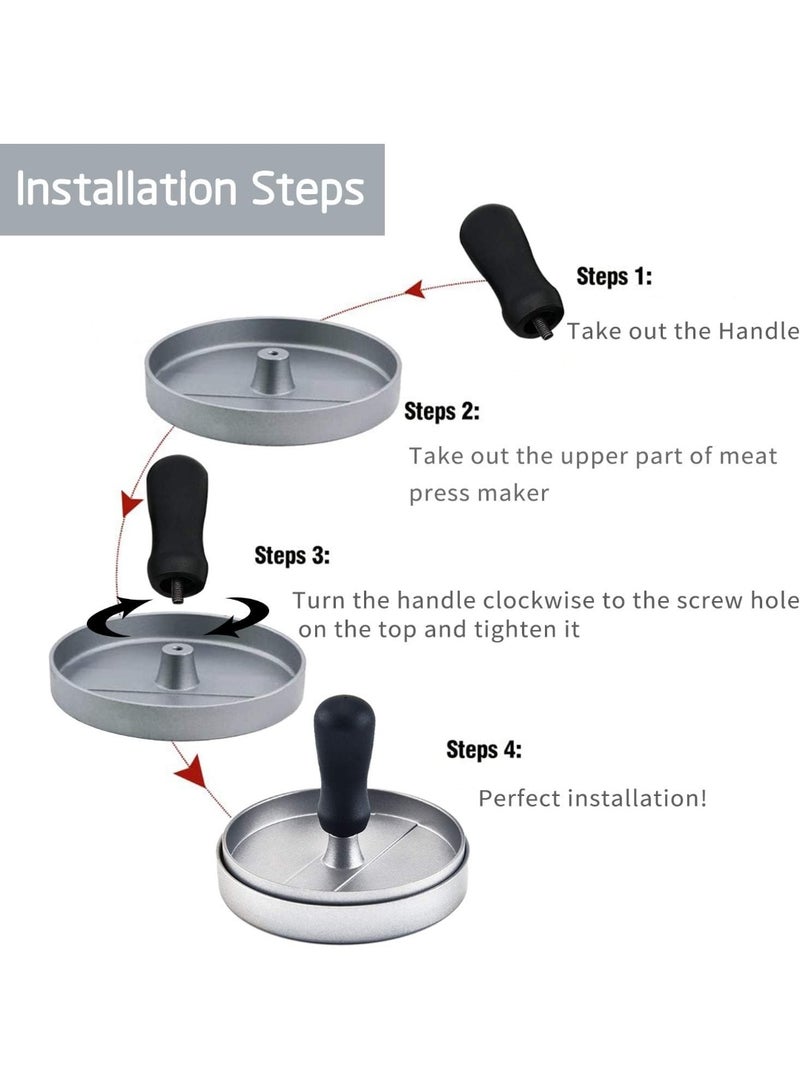 Installation Steps

Steps 1:

Take out the Handle

Steps 2:

Take out the upper part of meat press maker

Steps 3:

Turn the handle clockwise to the screw hole on the top and tighten it

Steps 4:

Perfect installation!