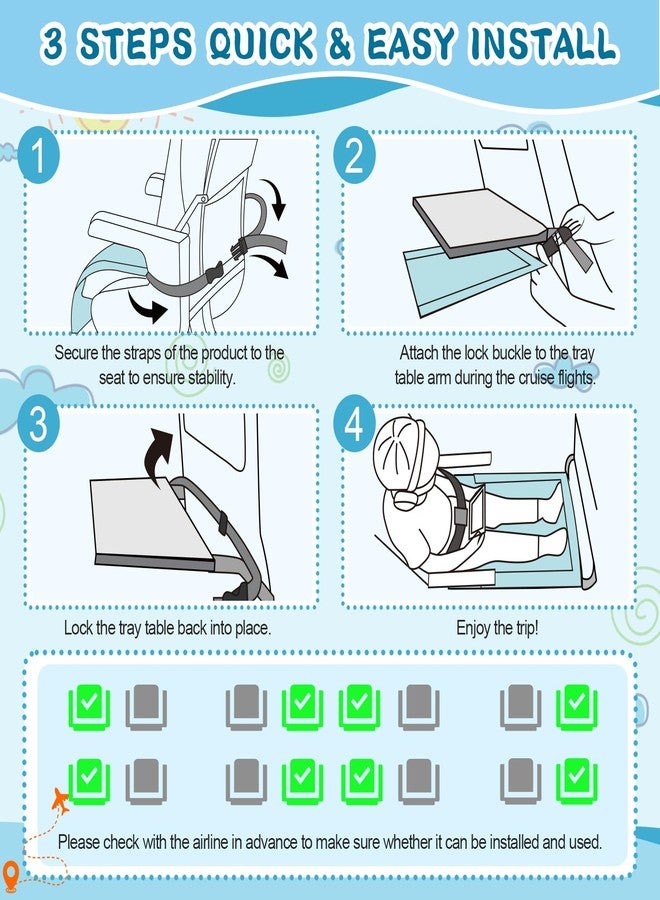 3 STEPS QUICK & EASY INSTALL

1

Secure the straps of the product to the seat to ensure stability.

2

Attach the lock buckle to the tray table arm during the cruise flights.

3

Lock the tray table back into place.

4

Enjoy the trip!

Please check with the airline in advance to make sure whether it can be installed and used.