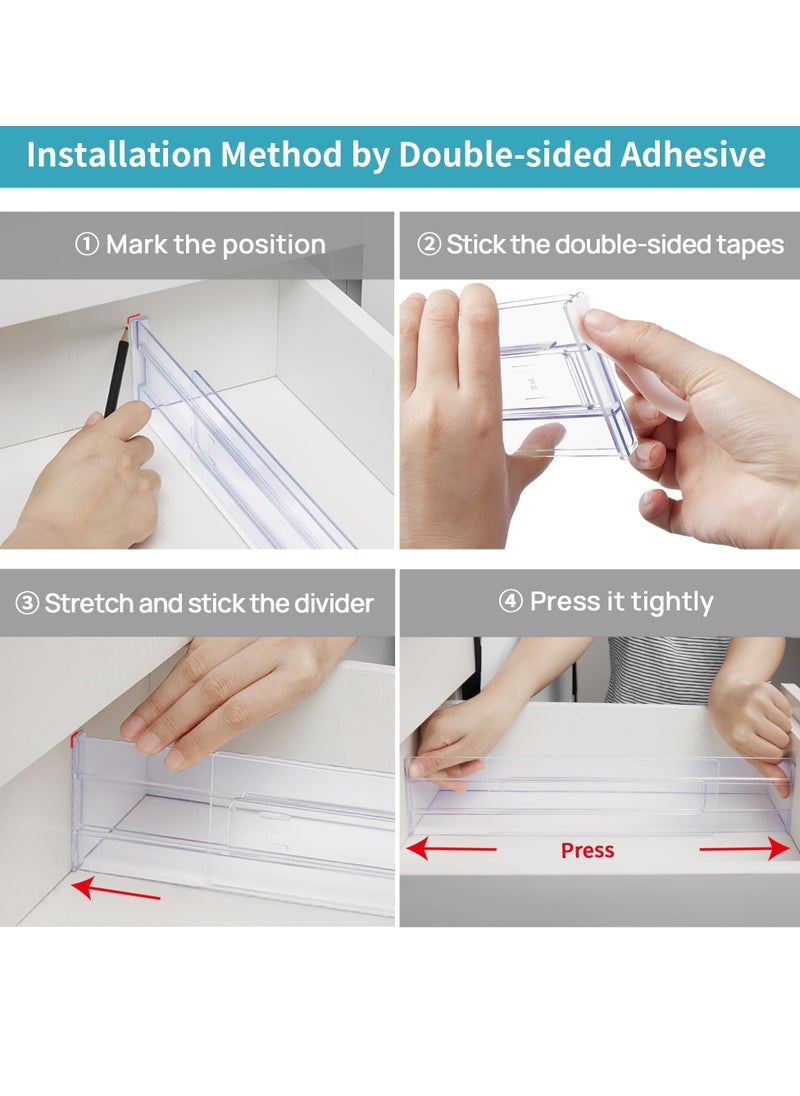 Installation Method by Double-sided Adhesive

① Mark the position

② Stick the double-sided tapes

③ Stretch and stick the divider

④ Press it tightly

Press