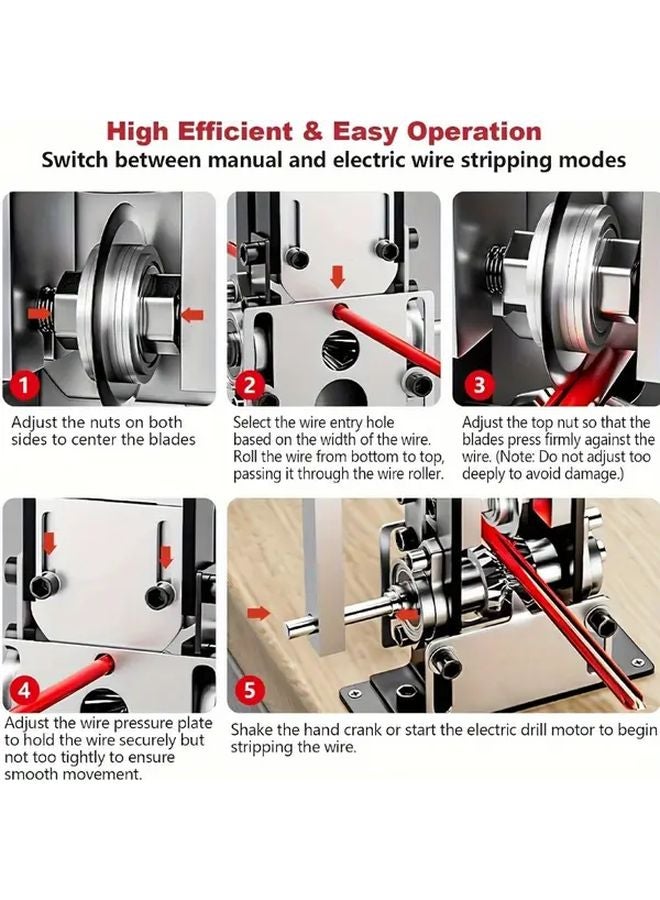 High Efficient & Easy Operation
Switch between manual and electric wire stripping modes

1
Adjust the nuts on both sides to center the blades

2
Select the wire entry hole based on the width of the wire. Roll the wire from bottom to top, passing it through the wire roller.

3
Adjust the top nut so that the blades press firmly against the wire. (Note: Do not adjust too deeply to avoid damage.)

4
Adjust the wire pressure plate to hold the wire securely but not too tightly to ensure smooth movement.

5
Shake the hand crank or start the electric drill motor to begin stripping the wire.