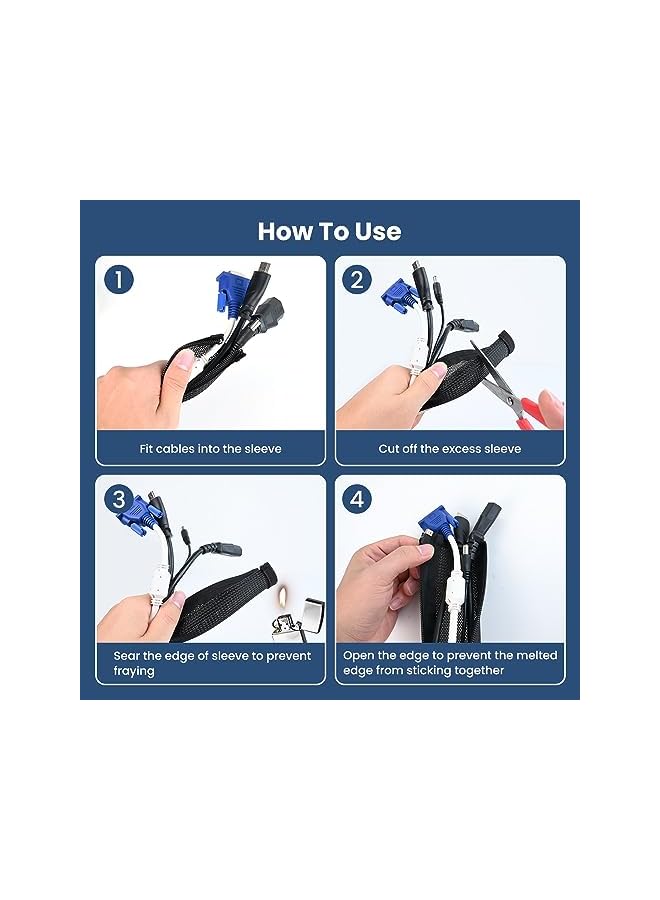 How To Use

1

Fit cables into the sleeve

2

Cut off the excess sleeve

3

Sear the edge of sleeve to prevent fraying

4

Open the edge to prevent the melted edge from sticking together