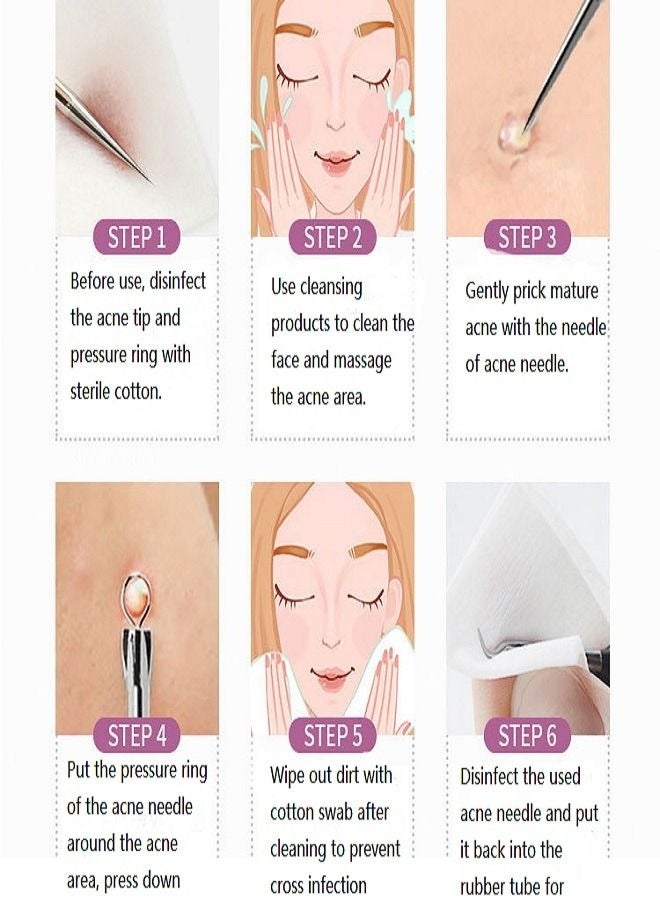 STEP 1

Before use, disinfect the acne tip and pressure ring with sterile cotton.

STEP 2

Use cleansing products to clean the face and massage the acne area.

STEP 3

Gently prick mature acne with the needle of acne needle.

STEP 4

Put the pressure ring of the acne needle around the acne area, press down

STEP 5

Wipe out dirt with cotton swab after cleaning to prevent cross infection

STEP 6

Disinfect the used acne needle and put it back into the rubber tube for