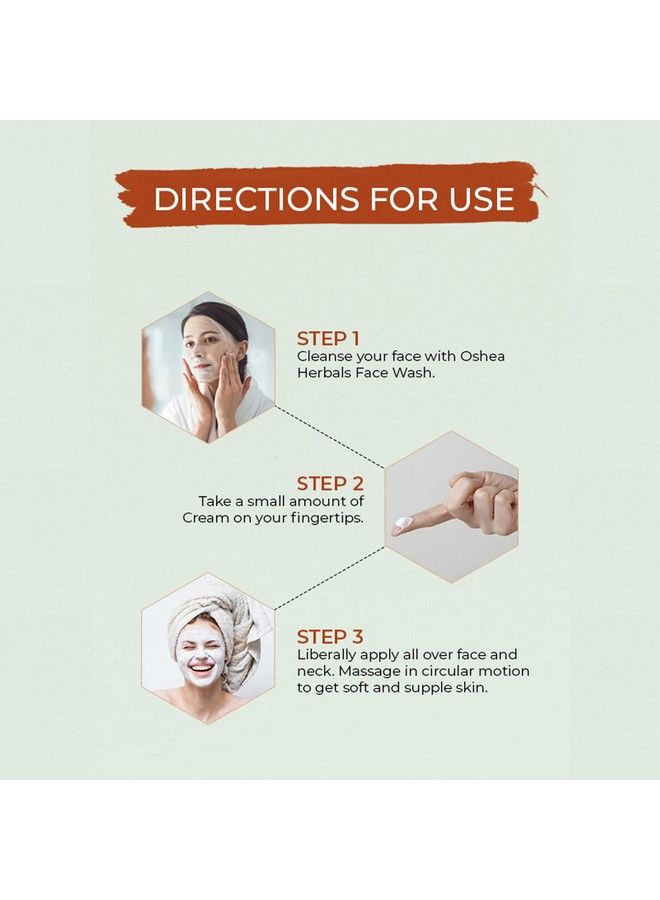 DIRECTIONS FOR USE

STEP 1
Cleanse your face with Oshea Herbals Face Wash.

STEP 2
Take a small amount of Cream on your fingertips.

STEP 3
Liberally apply all over face and neck. Massage in circular motion to get soft and supple skin.