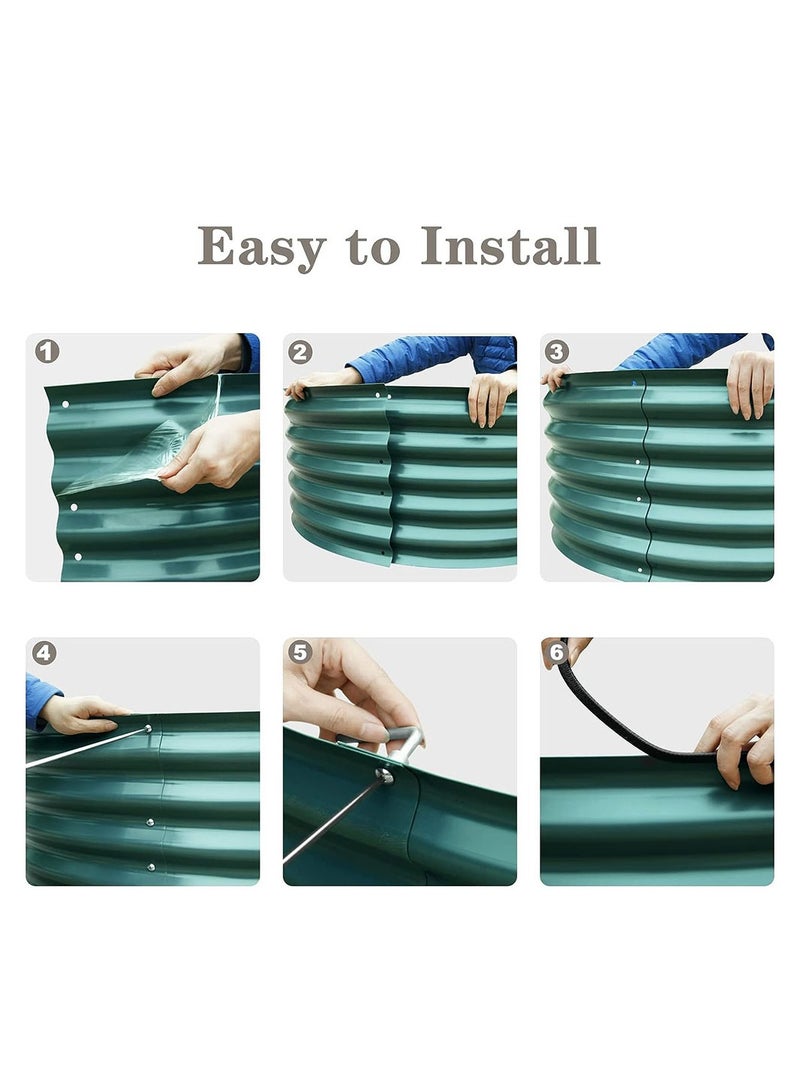 Easy to Install

1

2

3

4

5

6