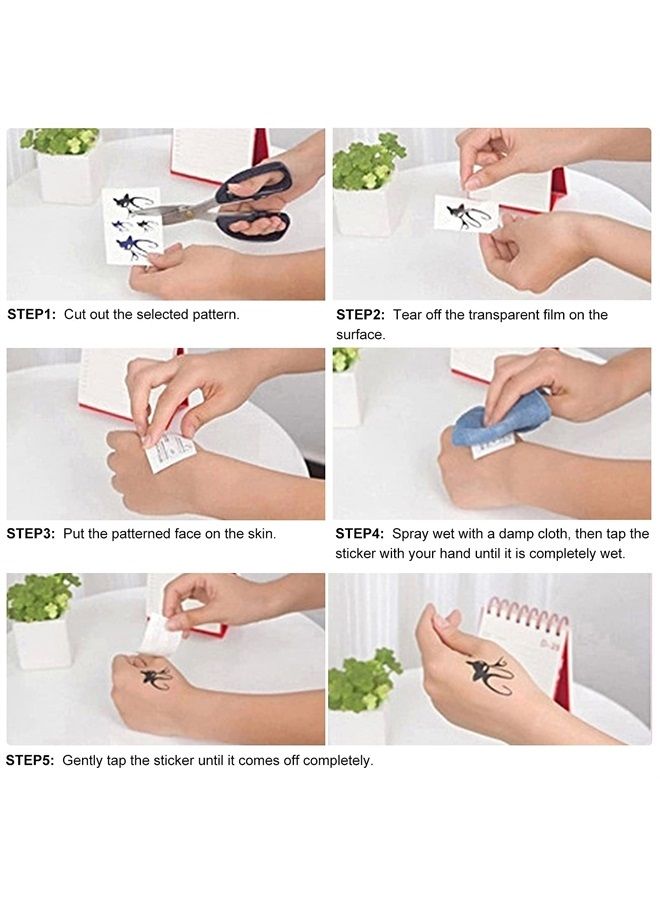 STEP1: Cut out the selected pattern.

STEP2: Tear off the transparent film on the surface.

STEP3: Put the patterned face on the skin.

STEP4: Spray wet with a damp cloth, then tap the sticker with your hand until it is completely wet.

STEP5: Gently tap the sticker until it comes off completely.