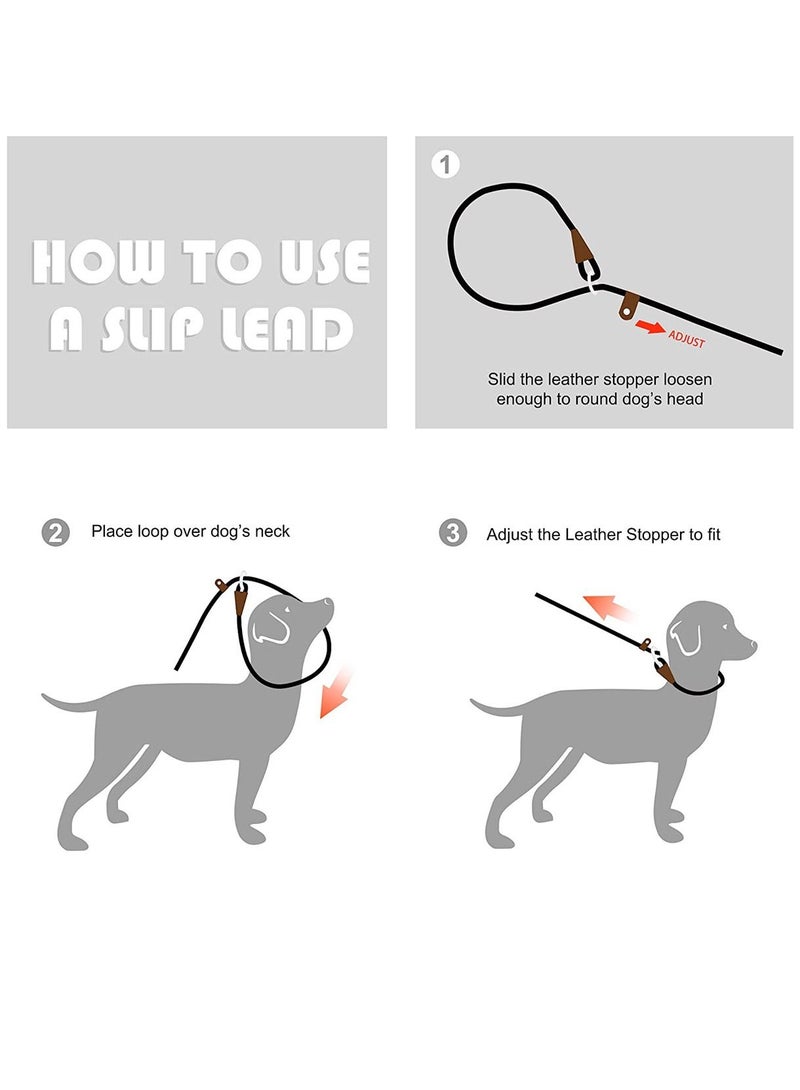 HOW TO USE A SLIP LEAD

1

ADJUST

Slid the leather stopper loosen enough to round dog's head

2 Place loop over dog's neck

3 Adjust the Leather Stopper to fit