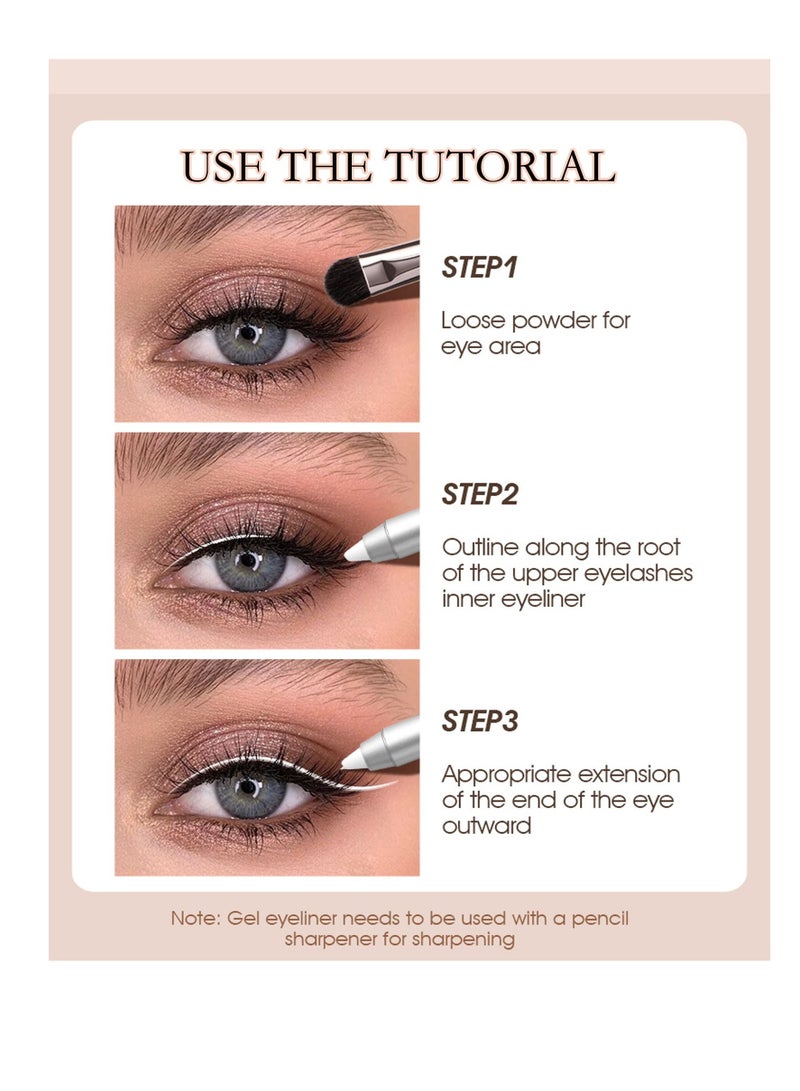 USE THE TUTORIAL

STEP1

Loose powder for eye area

STEP2

Outline along the root of the upper eyelashes inner eyeliner

STEP3

Appropriate extension of the end of the eye outward

Note: Gel eyeliner needs to be used with a pencil sharpener for sharpening