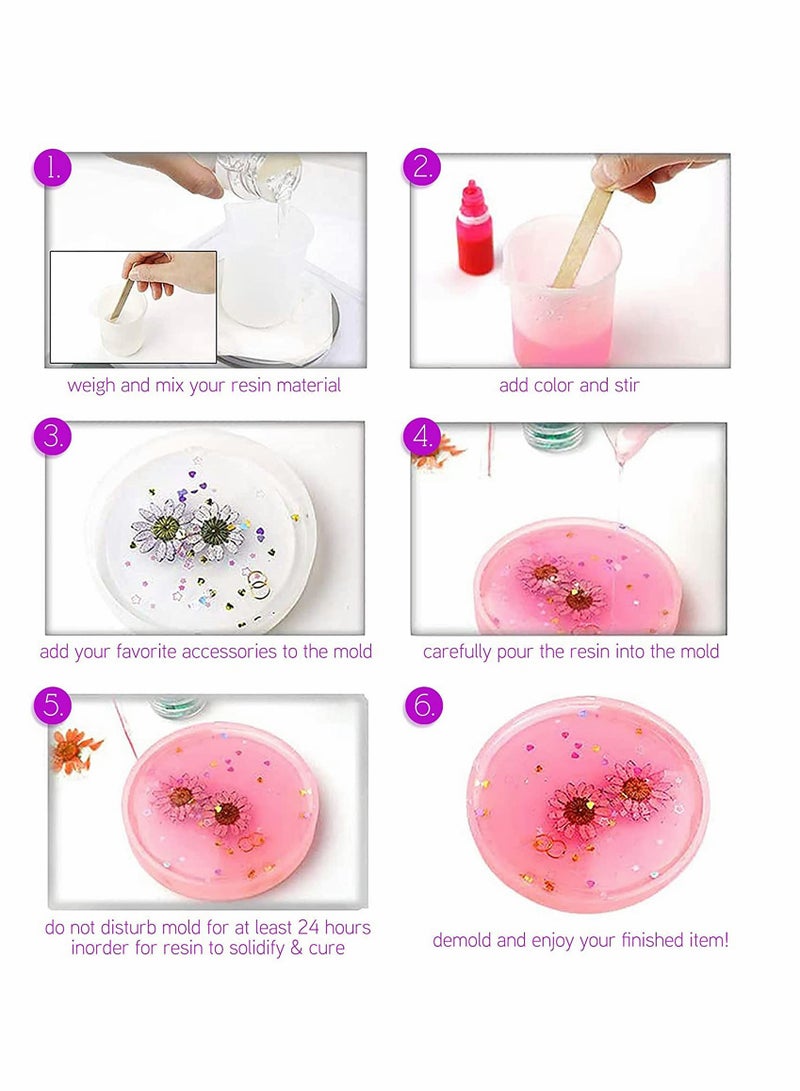 1.

weigh and mix your resin material

2.

add color and stir

3.

add your favorite accessories to the mold

4.

carefully pour the resin into the mold

5.

do not disturb mold for at least 24 hours inorder for resin to solidify & cure

6.

demold and enjoy your finished item!