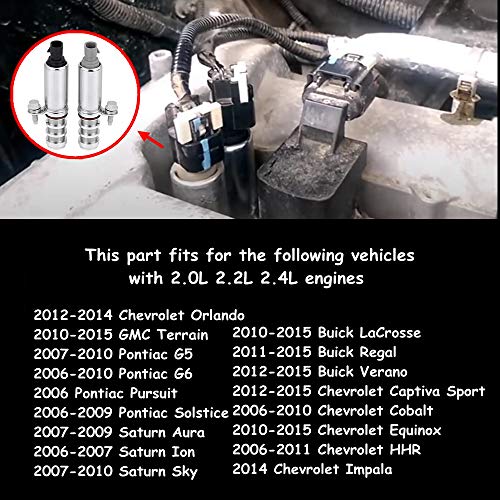 This part fits for the following vehicles with 2.0L 2.2L 2.4L engines

2012-2014 Chevrolet Orlando
2010-2015 GMC Terrain
2007-2010 Pontiac G5
2006-2010 Pontiac G6
2006 Pontiac Pursuit
2006-2009 Pontiac Solstice
2007-2009 Saturn Aura
2006-2007 Saturn Ion
2007-2010 Saturn Sky

2010-2015 Buick LaCrosse
2011-2015 Buick Regal
2012-2015 Buick Verano
2012-2015 Chevrolet Captiva Sport
2006-2010 Chevrolet Cobalt
2010-2015 Chevrolet Equinox
2006-2011 Chevrolet HHR
2014 Chevrolet Impala