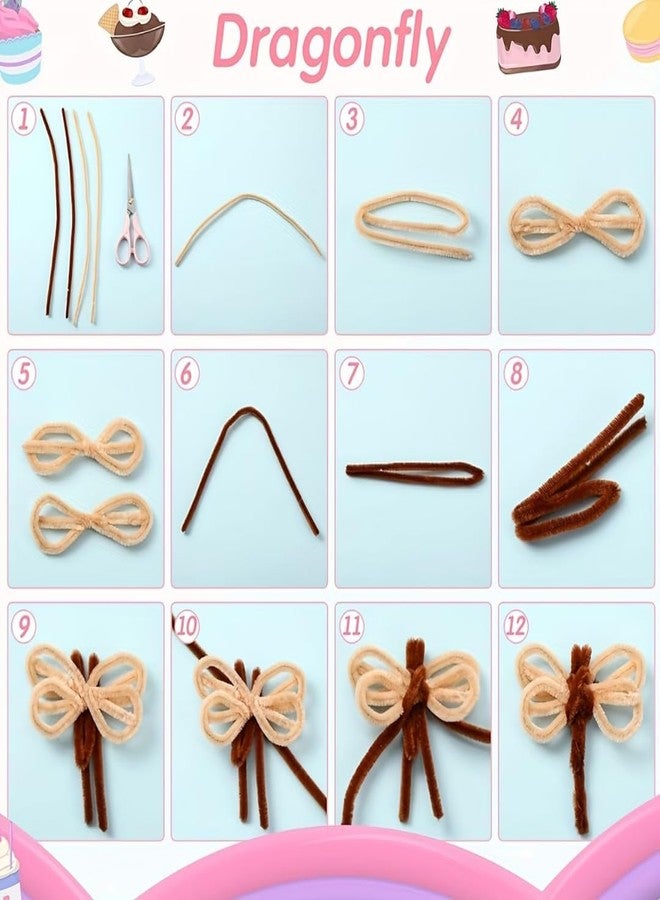 Dragonfly

1

2

3

4

5

6

7

8

9

10

11

12