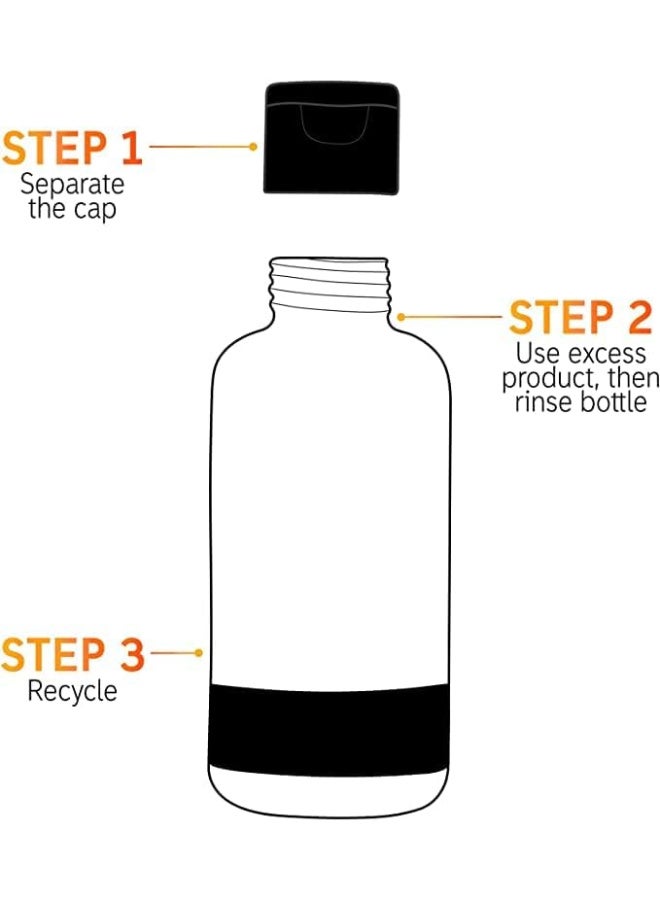 STEP 1
Separate the cap

STEP 2
Use excess product, then rinse bottle

STEP 3
Recycle